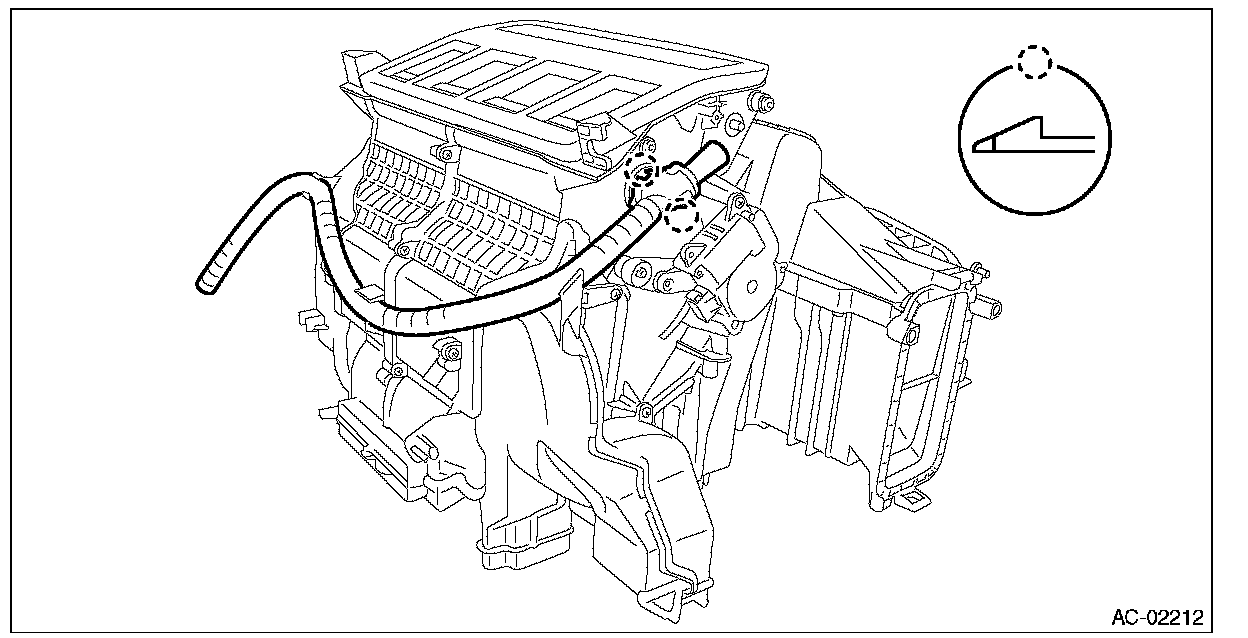 AC-02212