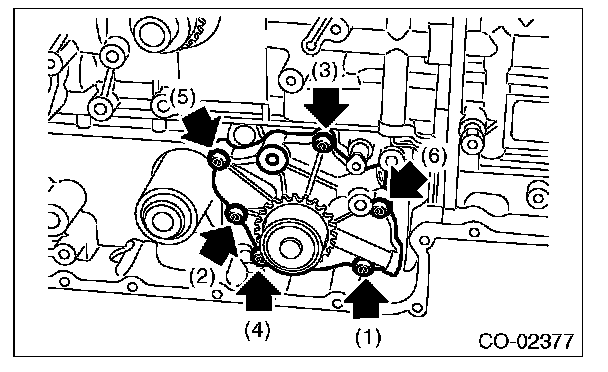 (3)
(5)
(6)
(2)
(4)
(1)
CO-02377