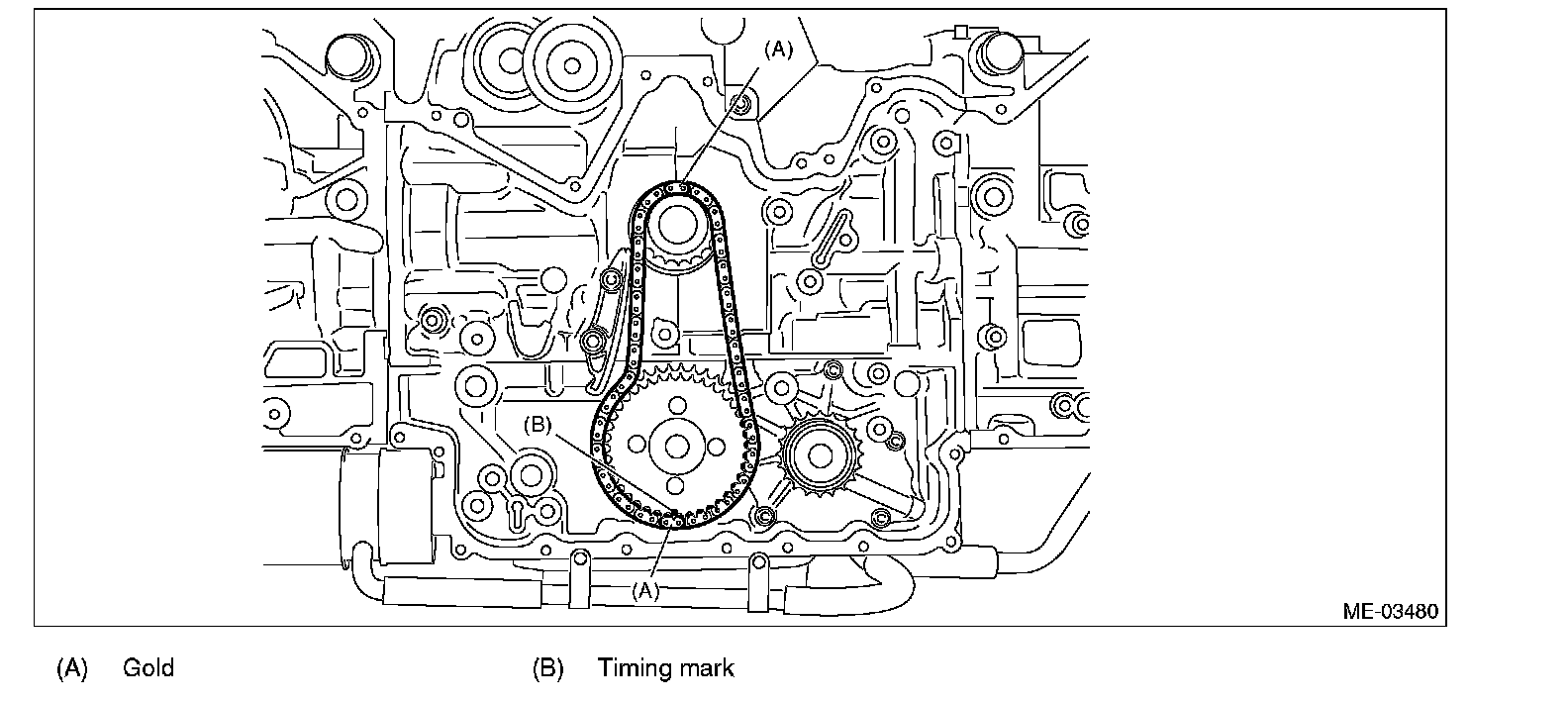 (A)

(B)

(A)

ME-03480

(A) Gold

(B) Timing mark