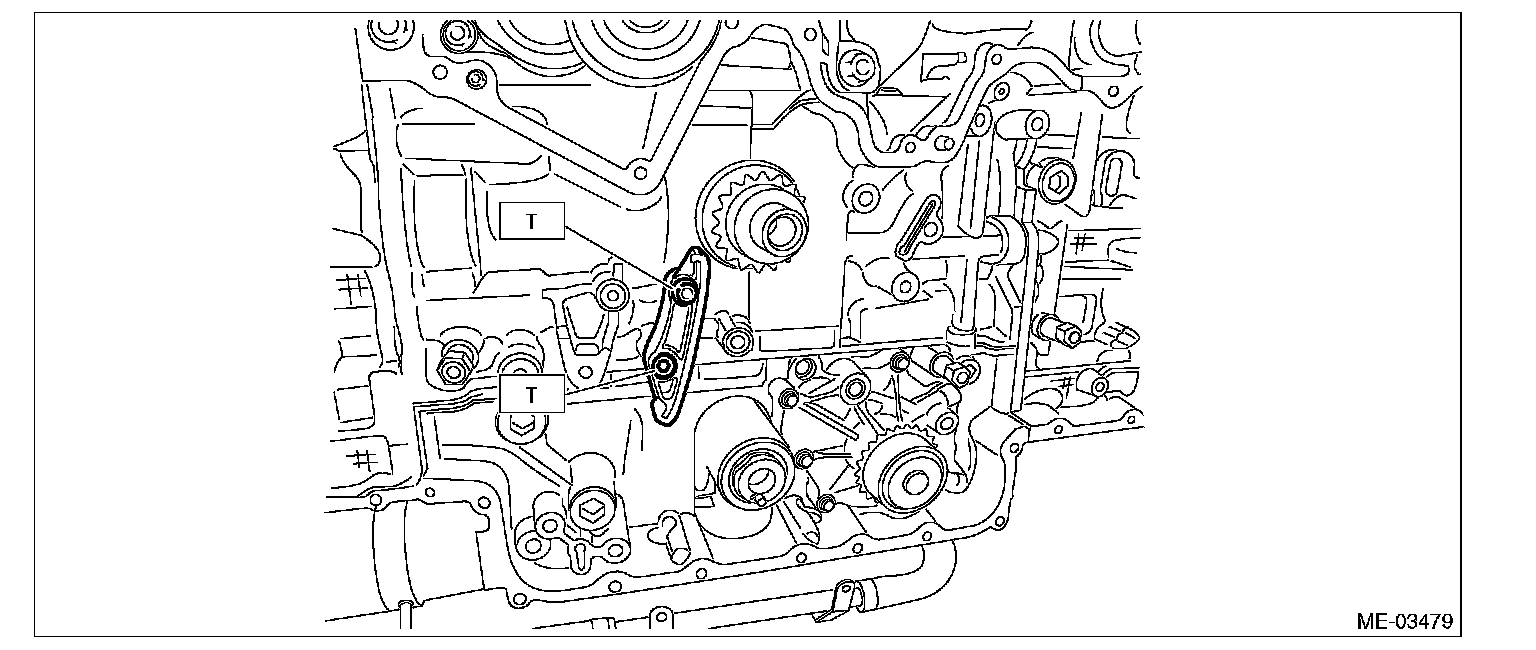 T

T

ME-03479