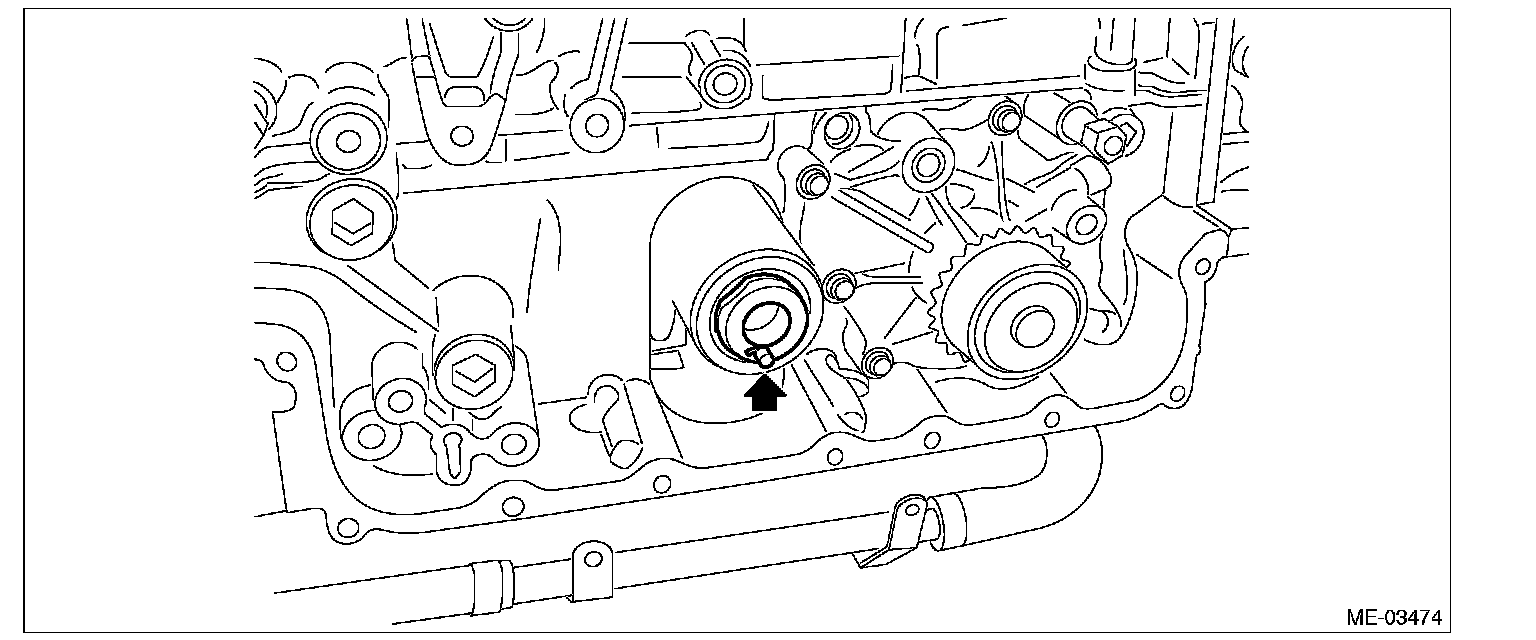 ME-03474