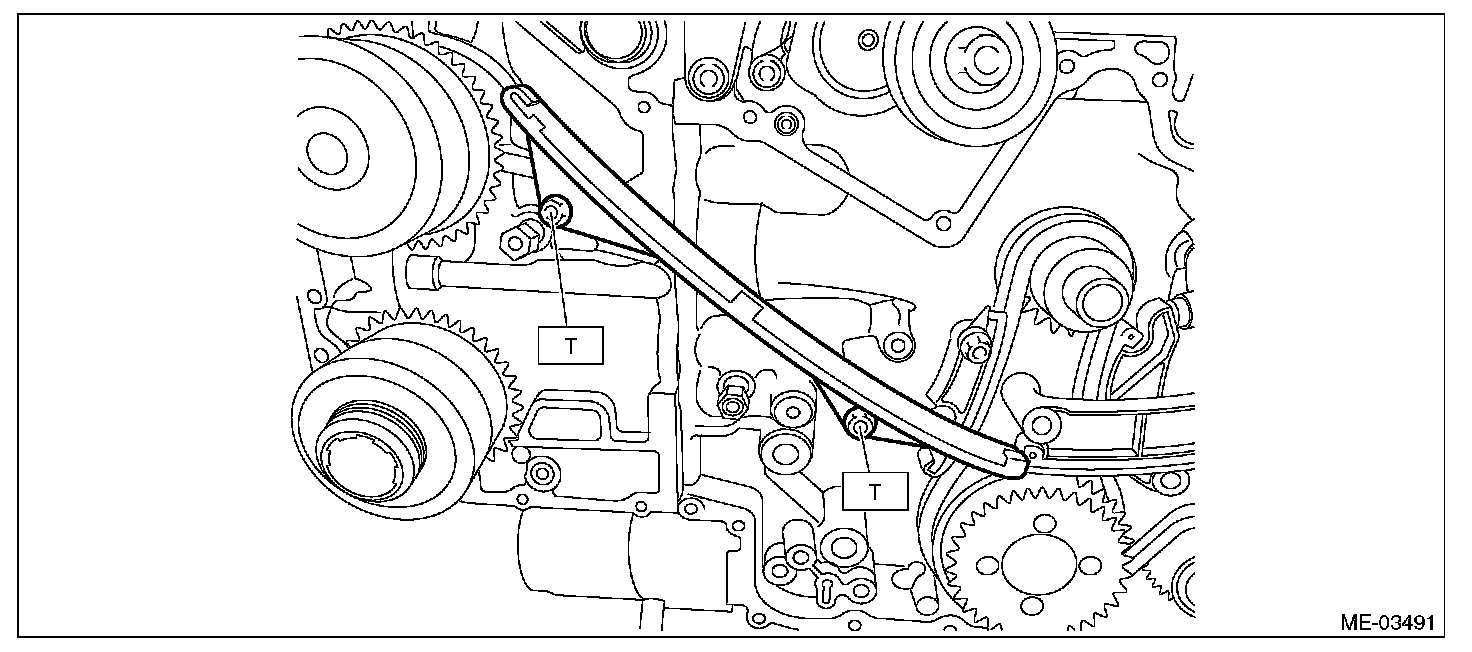 T

T

ME-03491