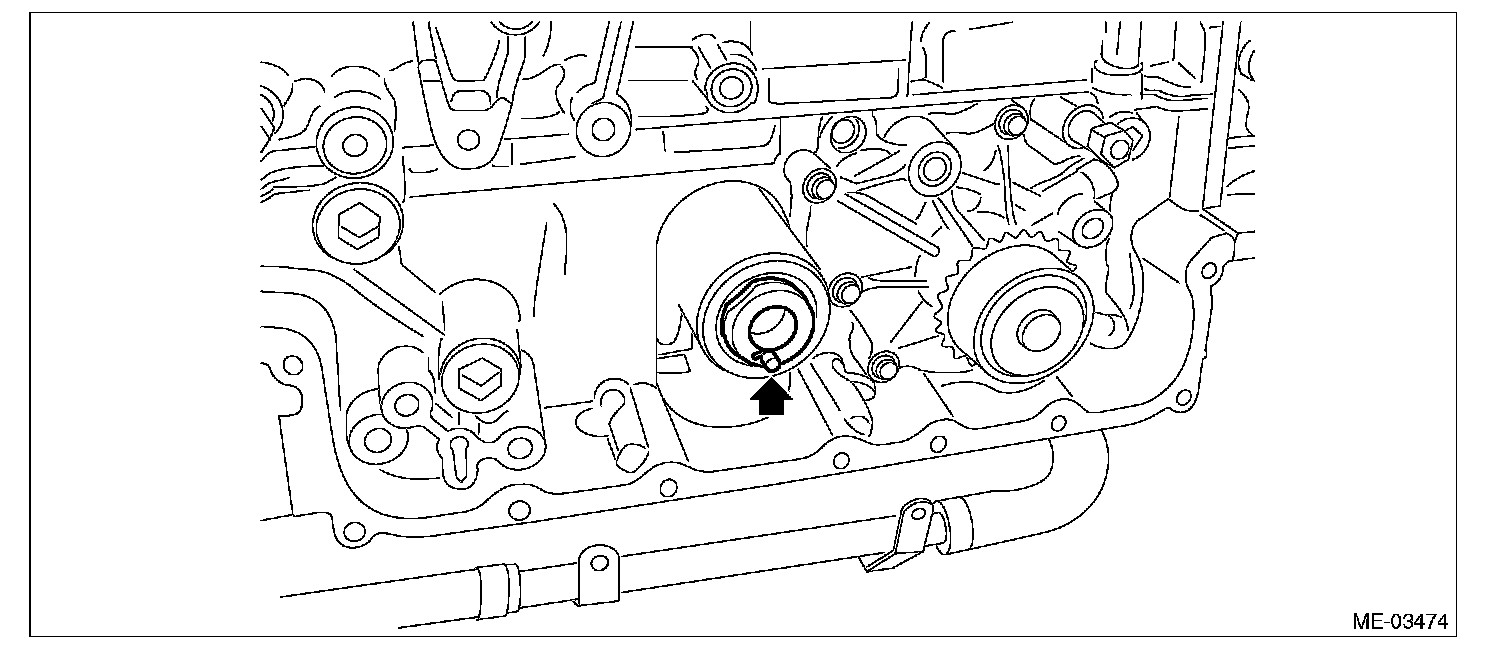 ME-03474