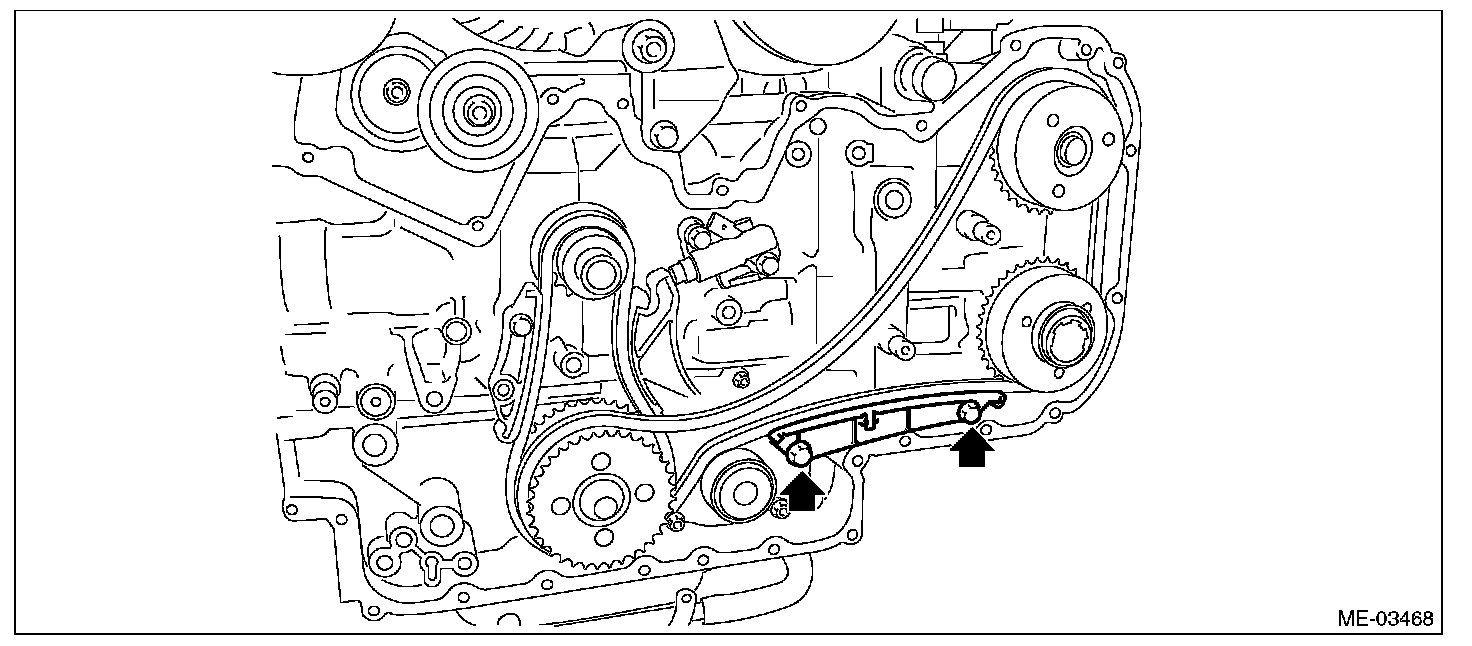 ME-03468