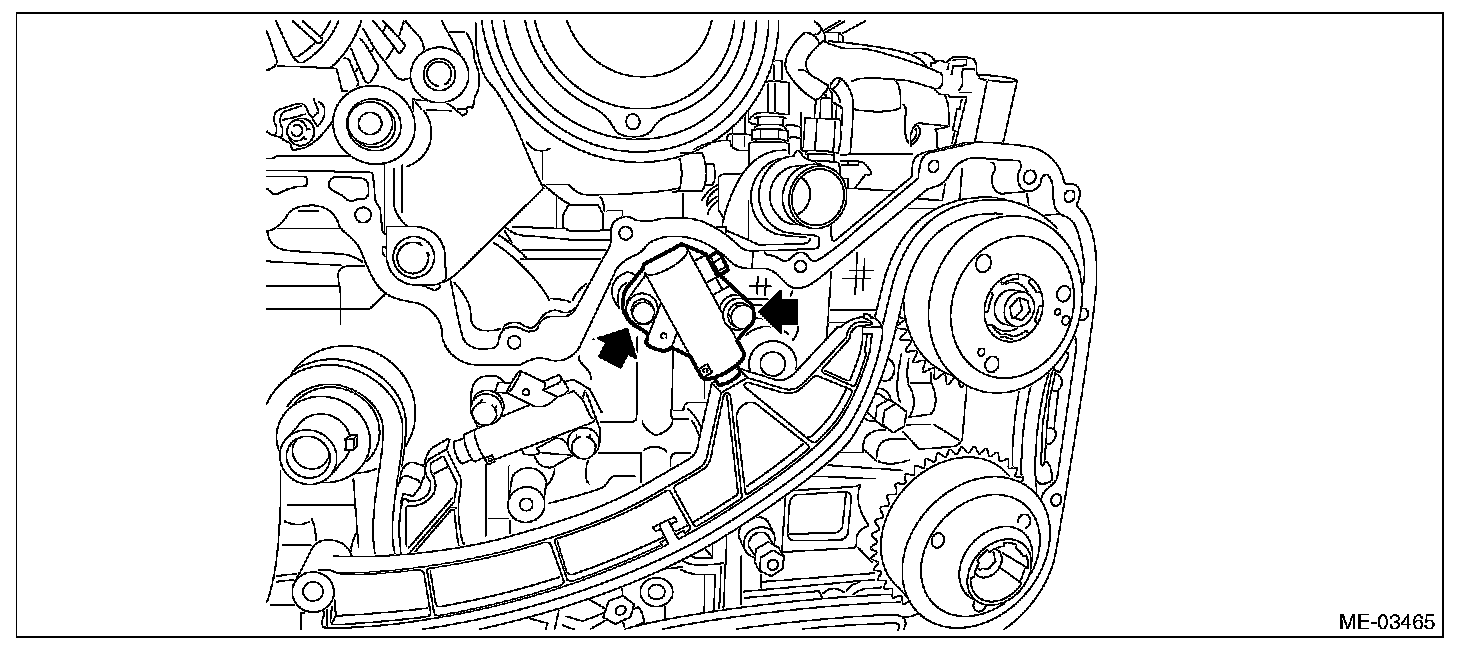 ME-03465