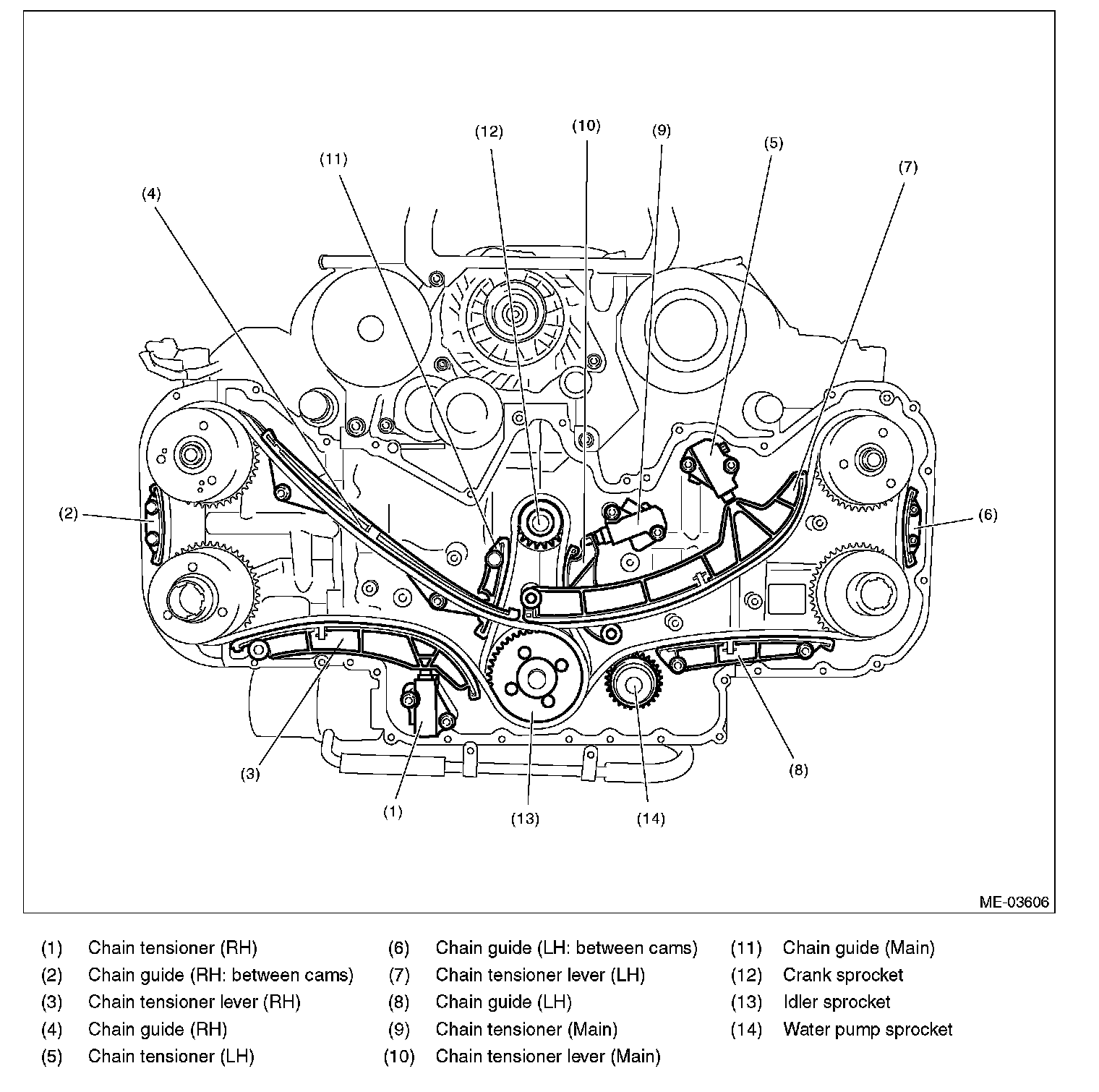 (12) (10) (9) (5) (11) (7) (4) (2) (6) (3) (8) (1) (13) (14)

ME-03606

(1) Chain tensioner (RH)
(2) Chain guide (RH: between cams)
(3) Chain tensioner lever (RH)
(4) Chain guide (RH)
(5) Chain tensioner (LH)

(6) Chain guide (LH: between cams)
(7) Chain tensioner lever (LH)
(8) Chain guide (LH)
(9) Chain tensioner (Main)
(10) Chain tensioner lever (Main)

(11) Chain guide (Main)
(12) Crank sprocket
(13) Idler sprocket
(14) Water pump sprocket