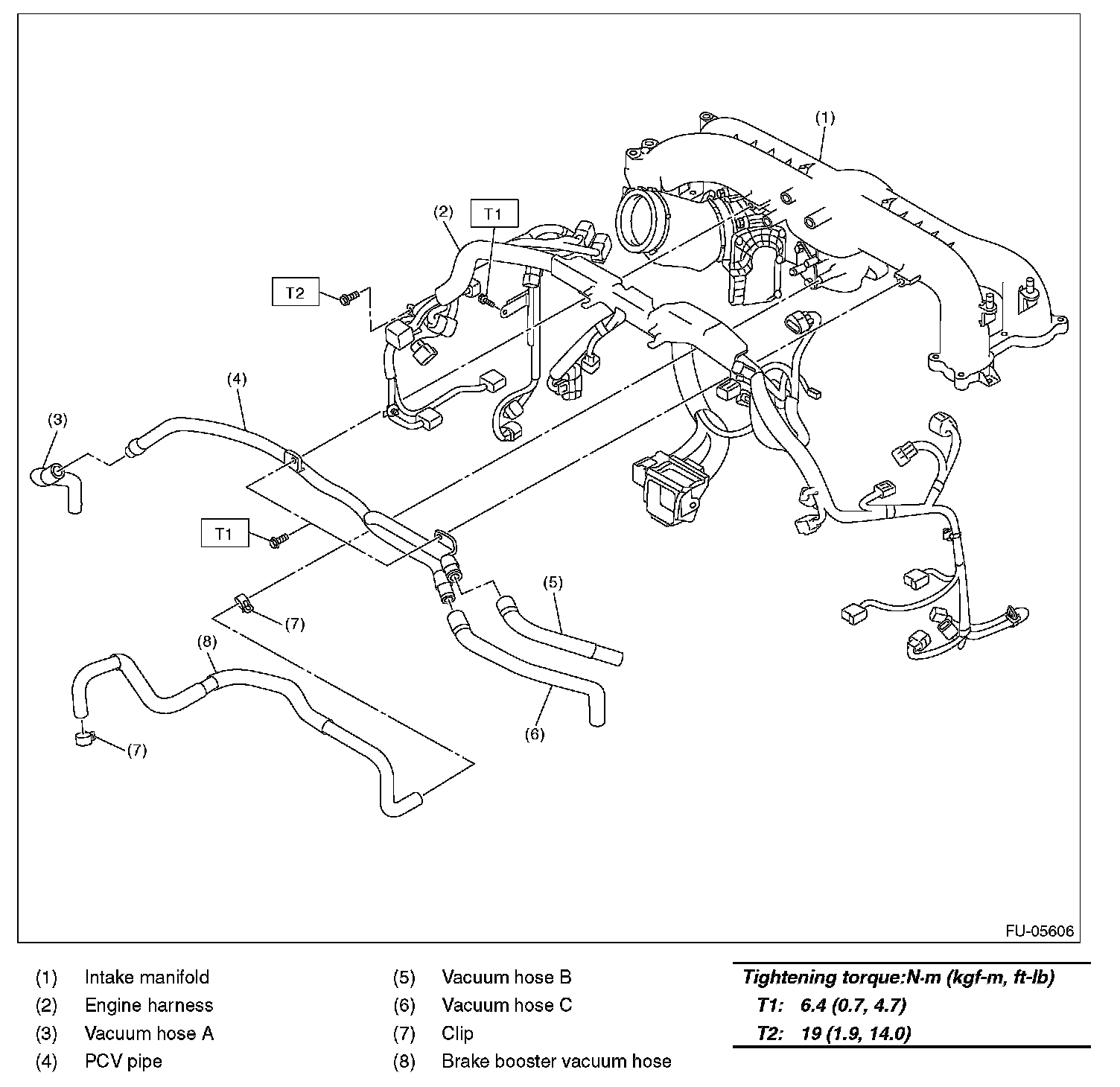 (1)

(2)

T1

T2

(4)

(3)

T1

(5)

(7)

(8)

(6)

(7)

FU-05606

(1) Intake manifold
(2) Engine harness
(3) Vacuum hose A
(4) PCV pipe

(5) Vacuum hose B
(6) Vacuum hose C
(7) Clip
(8) Brake booster vacuum hose

Tightening torque:N·m (kgf-m, ft-lb)
T1: 6.4 (0.7, 4.7)
T2: 19 (1.9, 14.0)