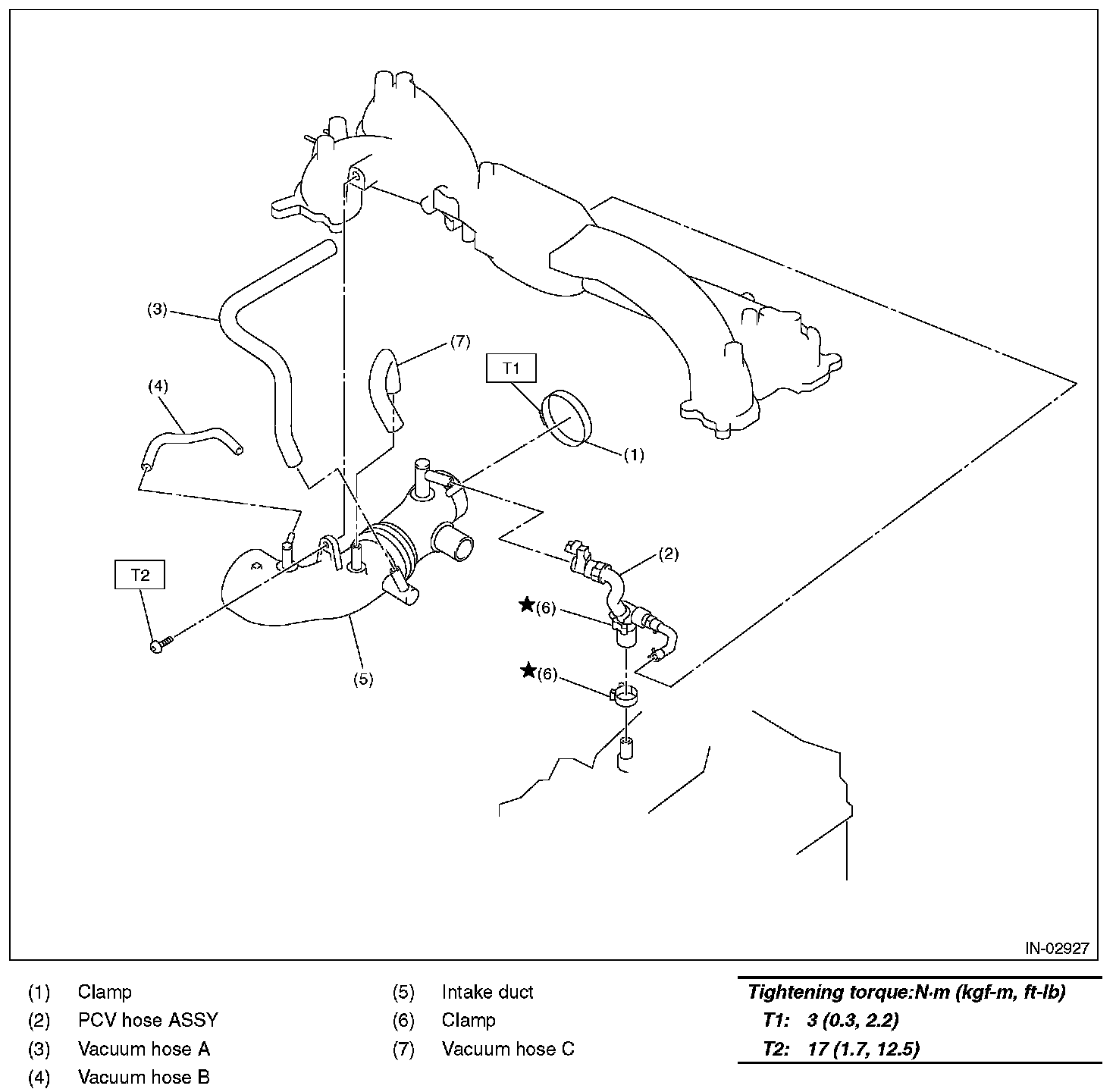 (3)
(7)
T1
(4)
(1)
(2)
T2
★(6)
(5)
★(6)
IN-02927

(1) Clamp
(2) PCV hose ASSY
(3) Vacuum hose A
(4) Vacuum hose B

(5) Intake duct
(6) Clamp
(7) Vacuum hose C

Tightening torque:N·m (kgf-m, ft-lb)
T1: 3 (0.3, 2.2)
T2: 17 (1.7, 12.5)