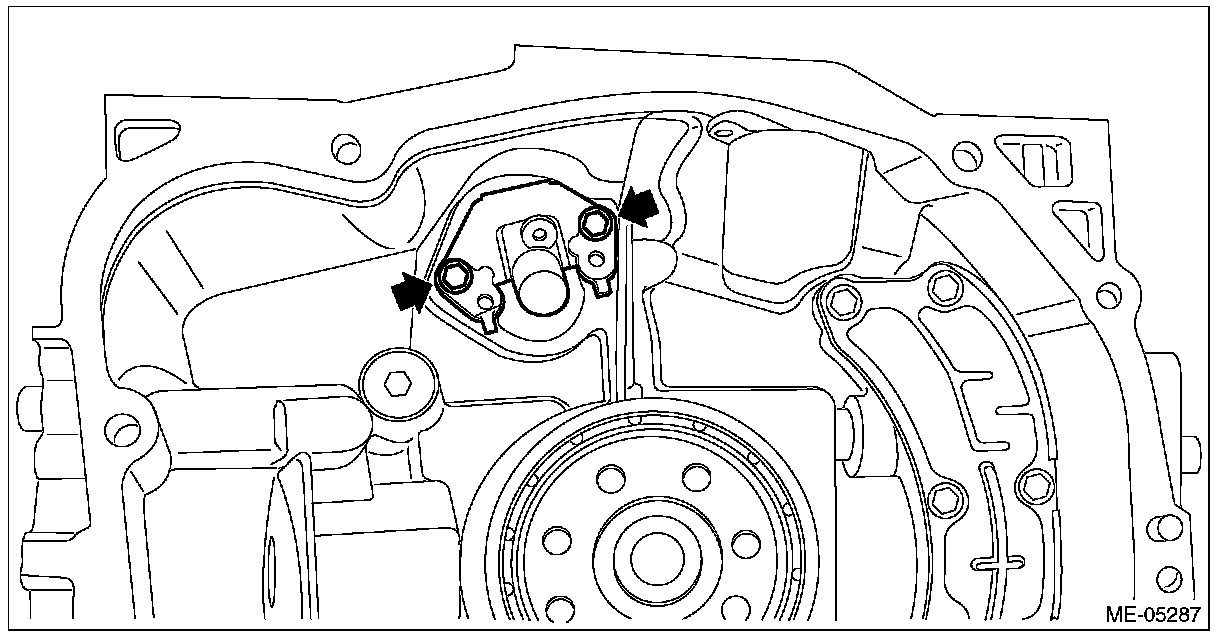 ME-05287