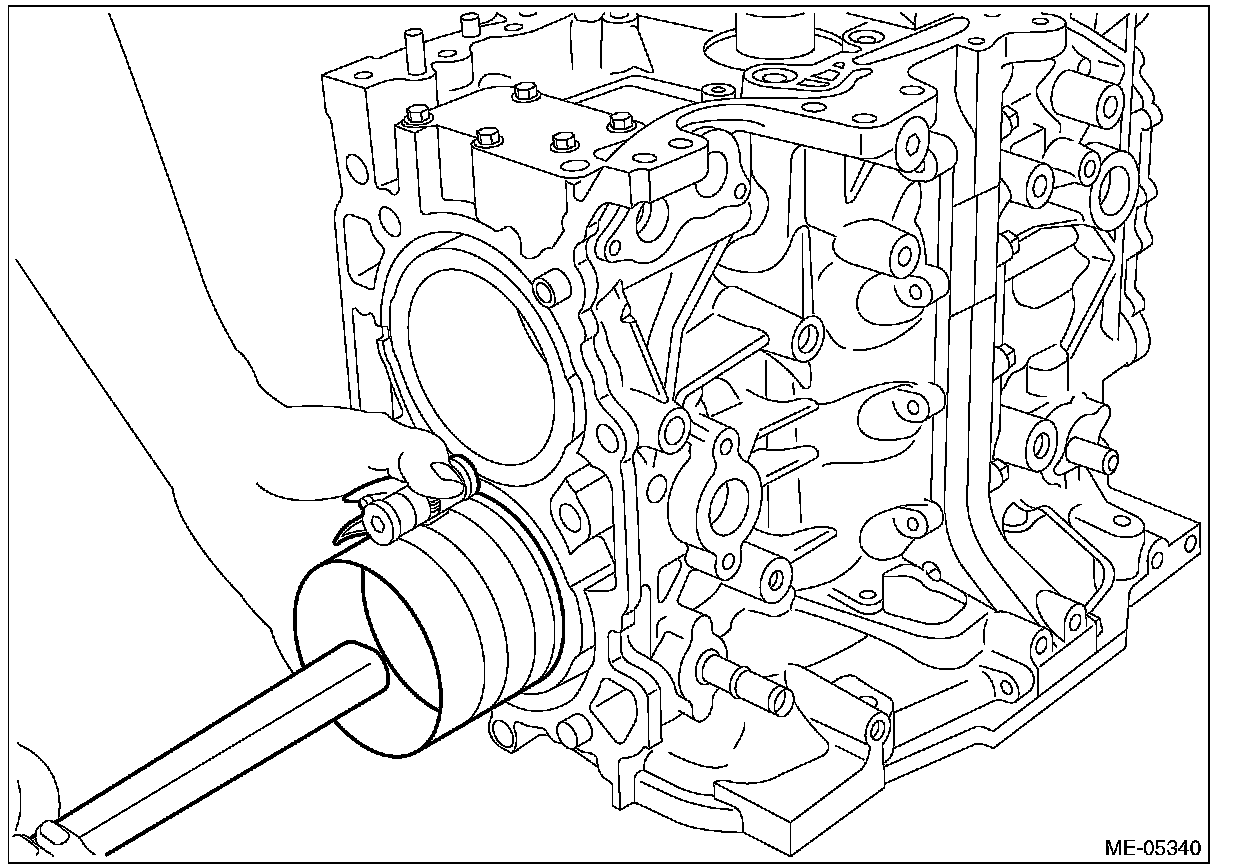 ME-05340