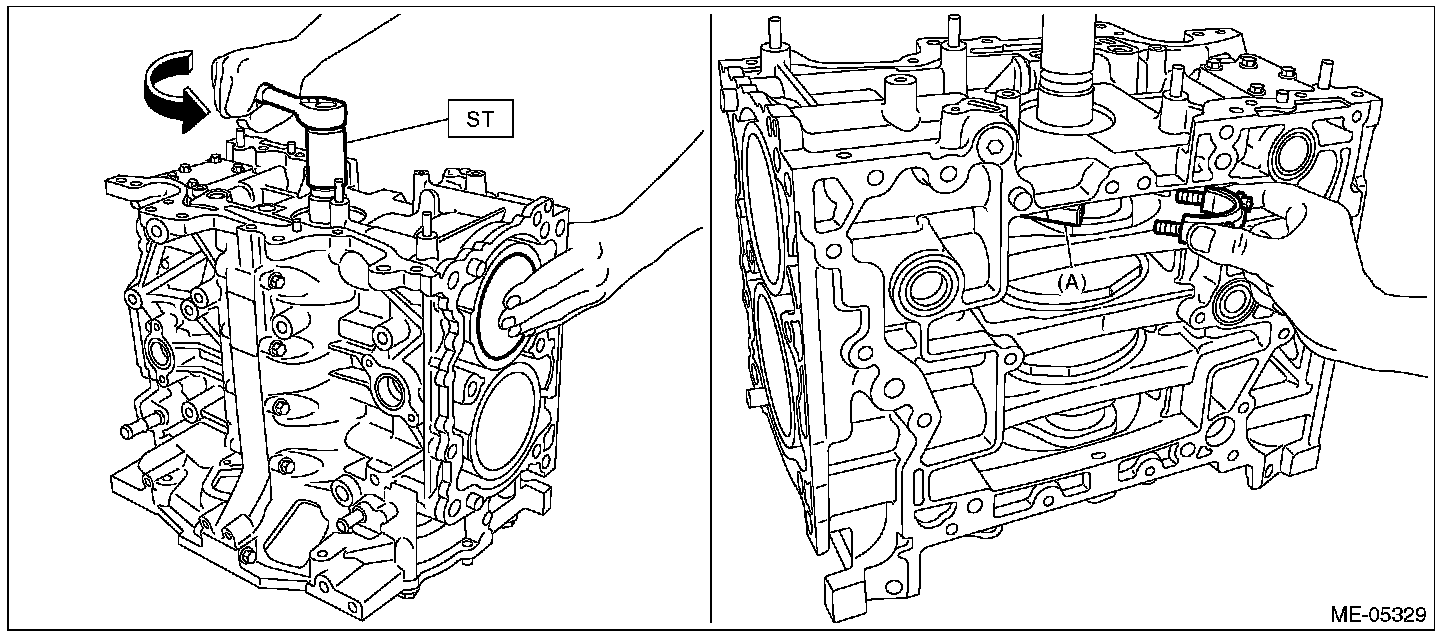 ST

(A)

ME-05329