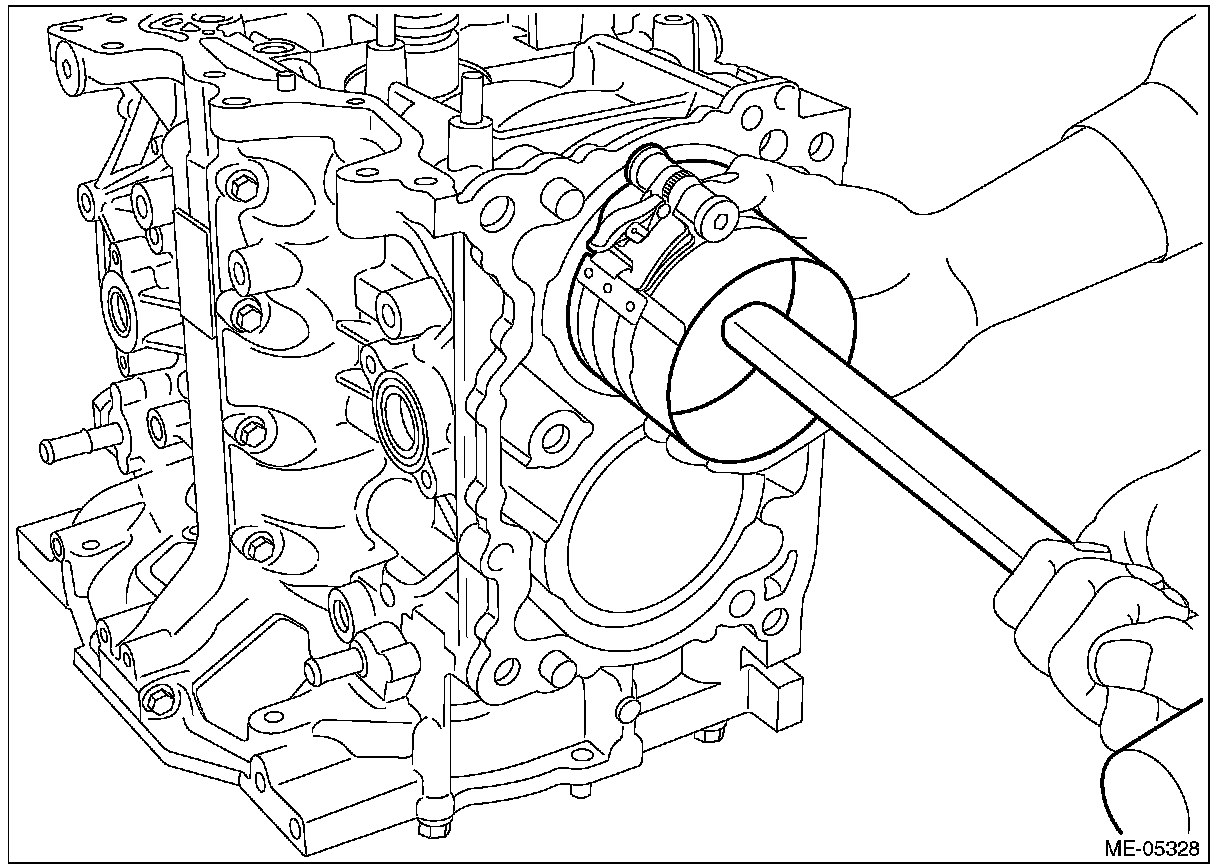 ME-05328