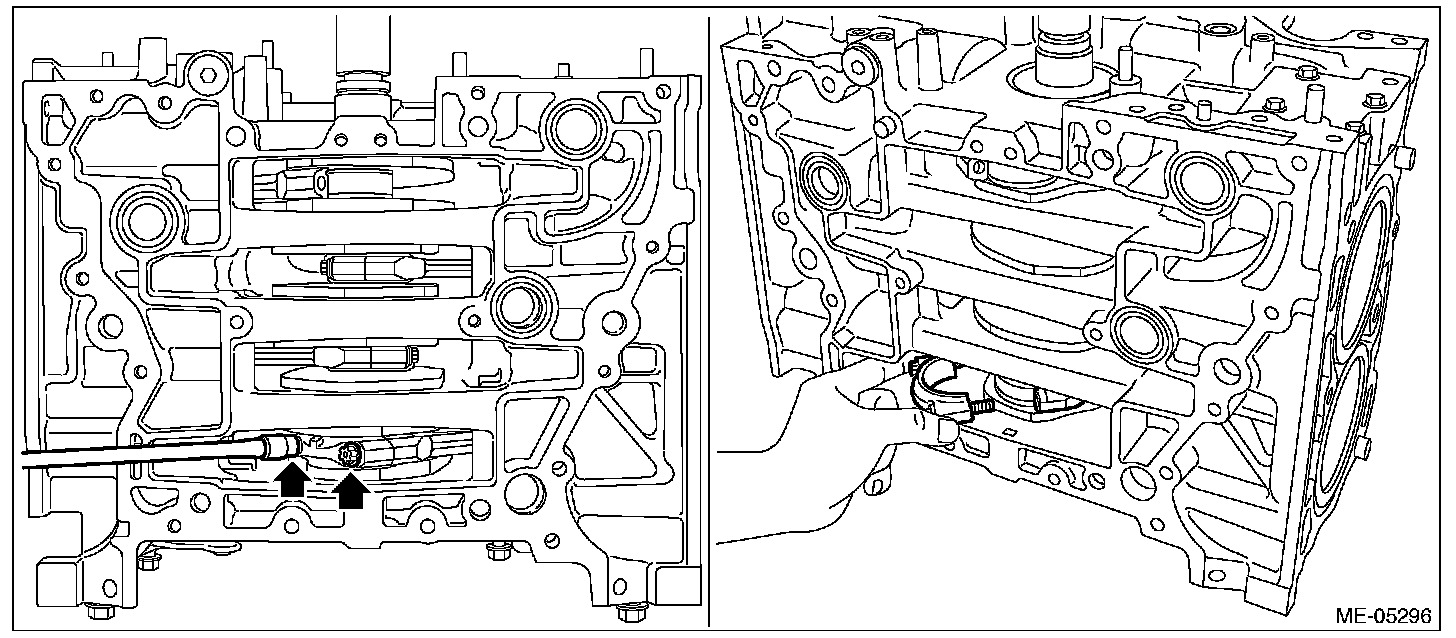 ME-05296