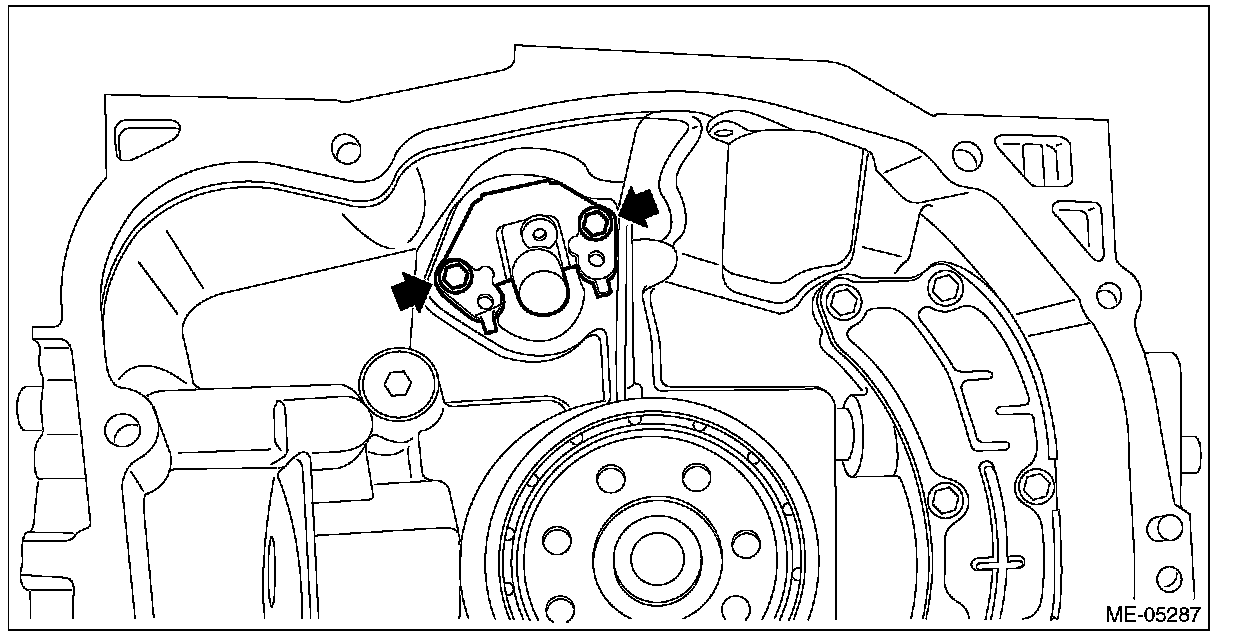 ME-05287