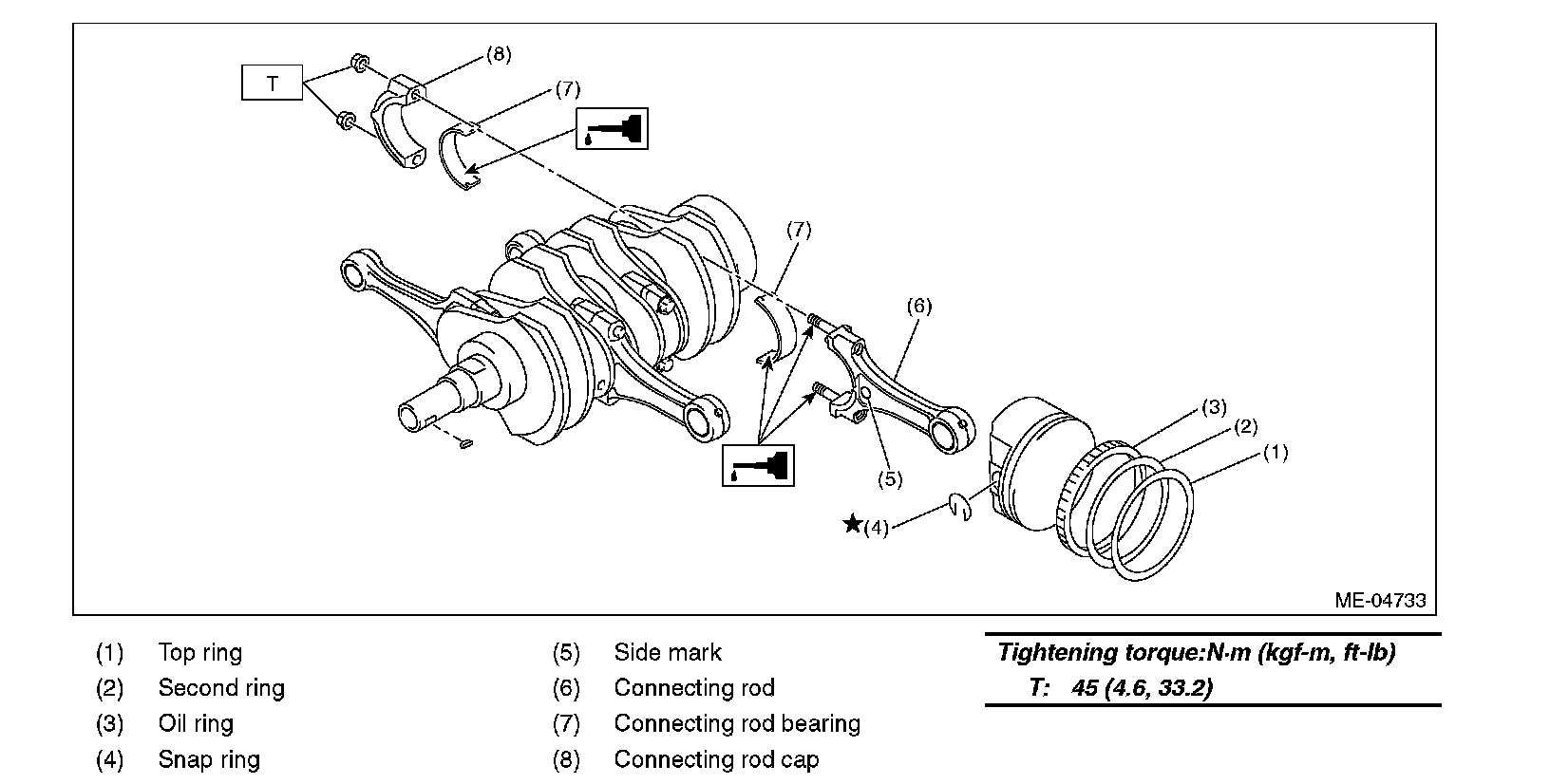 T

(8)

(7)

(7)

(6)

(5)

(3)

(2)

(1)

★(4)

ME-04733

(1) Top ring
(2) Second ring
(3) Oil ring
(4) Snap ring

(5) Side mark
(6) Connecting rod
(7) Connecting rod bearing
(8) Connecting rod cap

Tightening torque:N·m (kgf-m, ft-lb)
T: 45 (4.6, 33.2)