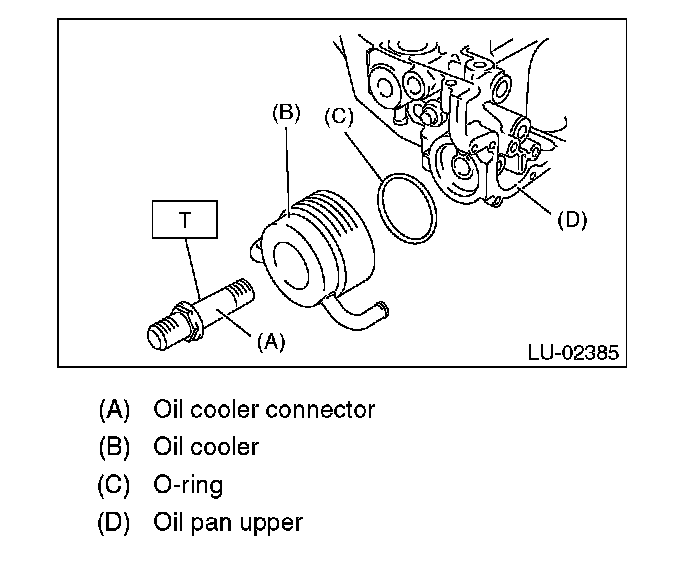 (B)
(C)
T
(D)
(A)
LU-02385

(A) Oil cooler connector
(B) Oil cooler
(C) O-ring
(D) Oil pan upper