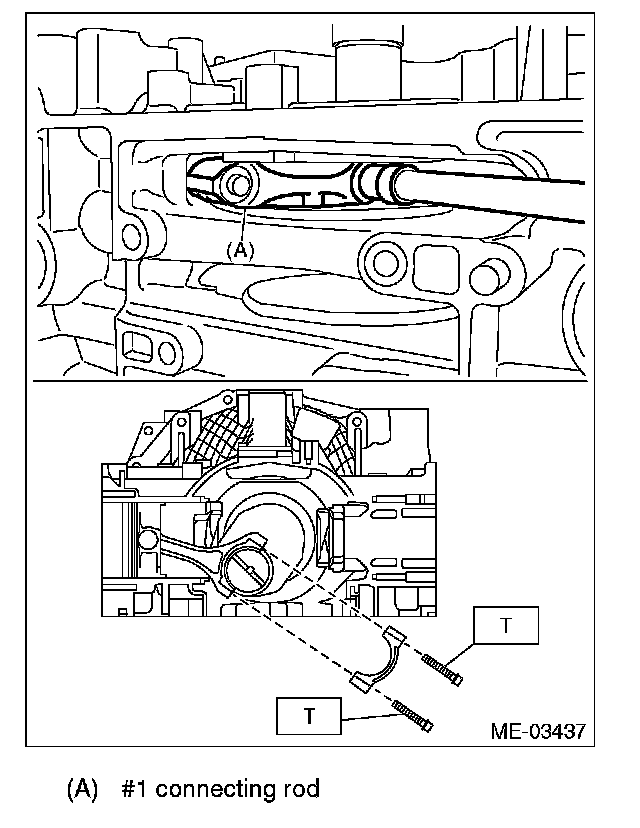 (A)

T

T

ME-03437

(A) #1 connecting rod