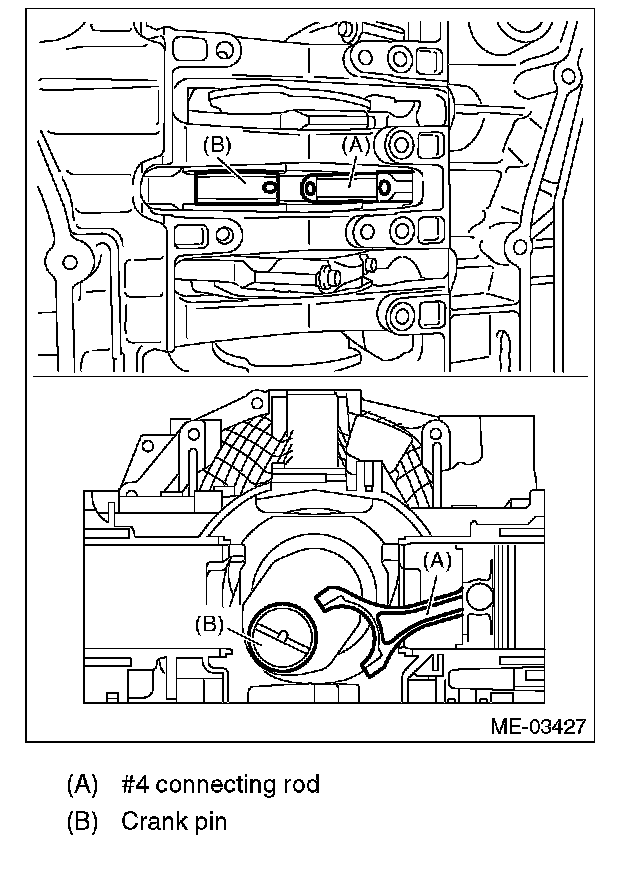 (B)
(A)
(A)
(B)
ME-03427

(A) #4 connecting rod
(B) Crank pin