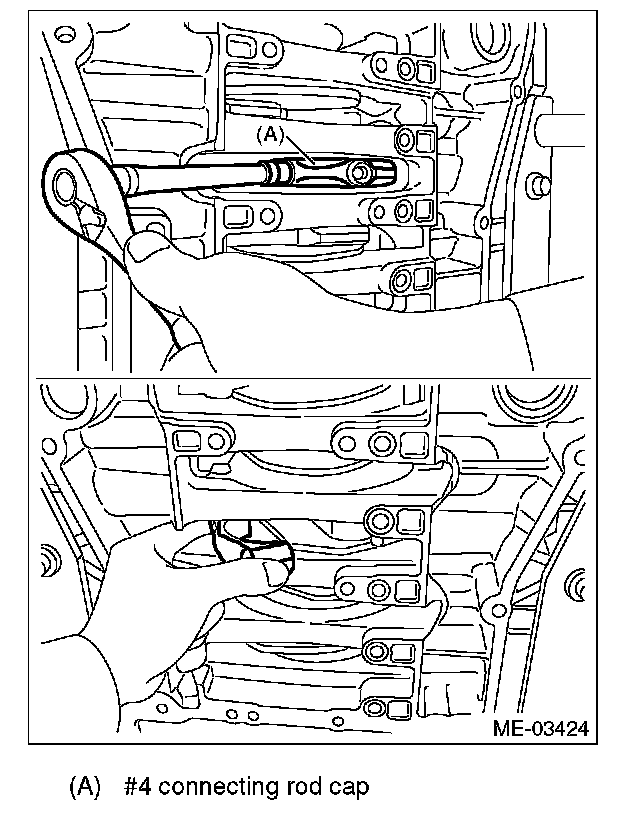 (A)

ME-03424

(A) #4 connecting rod cap