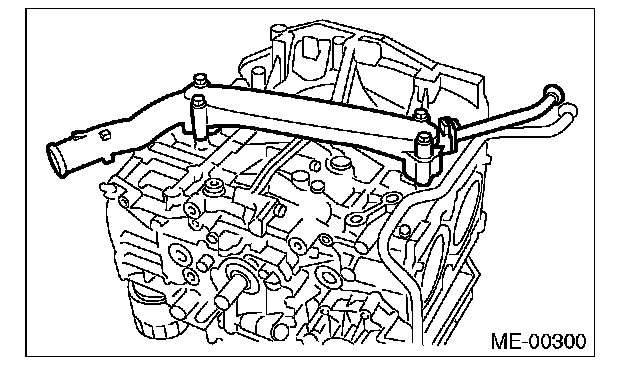 ME-00300