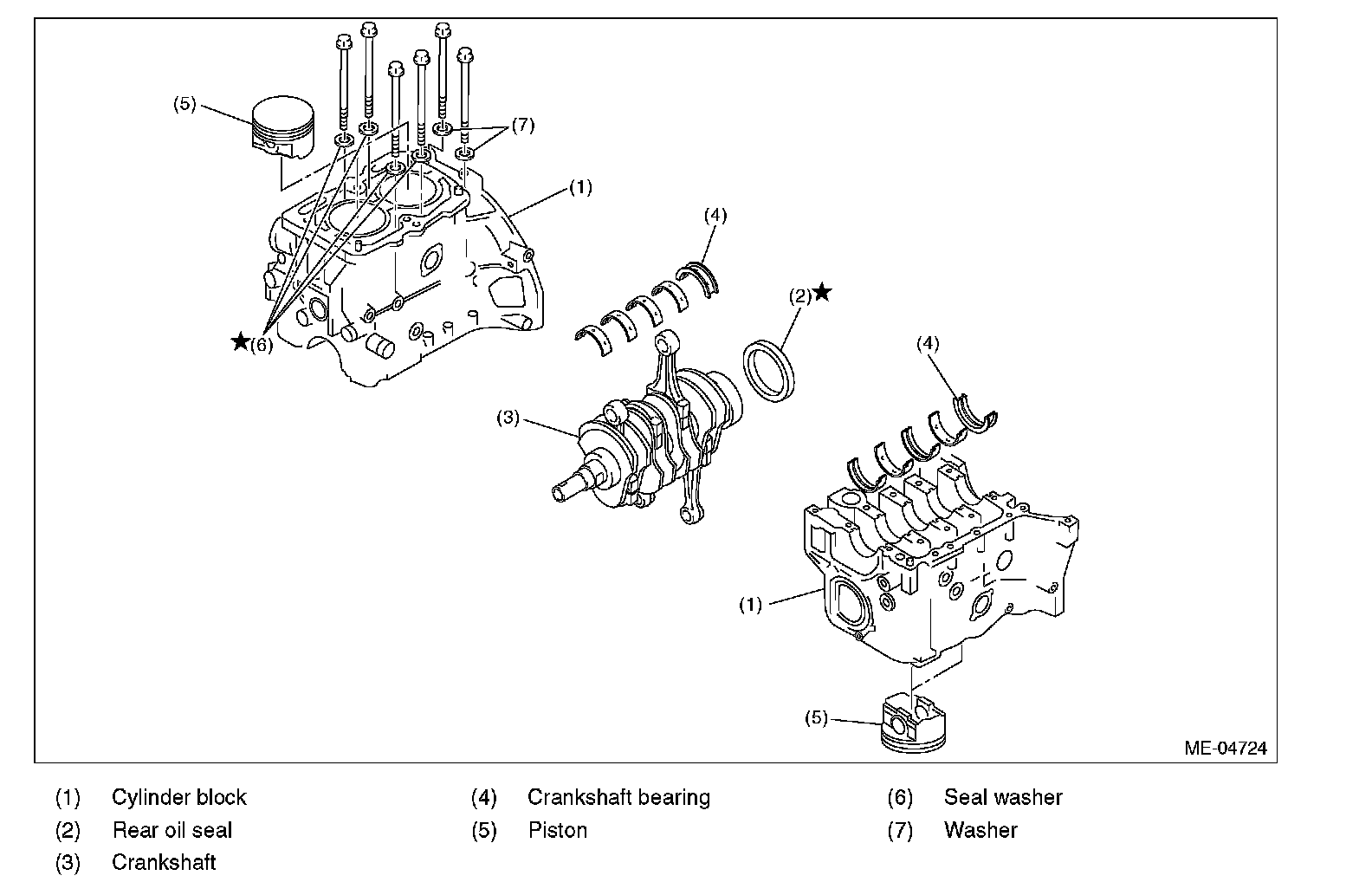 (5)
(7)
(1)
(4)
(2)★
★(6)
(4)
(3)
(1)
(5)
ME-04724

(1) Cylinder block
(2) Rear oil seal
(3) Crankshaft

(4) Crankshaft bearing
(5) Piston

(6) Seal washer
(7) Washer