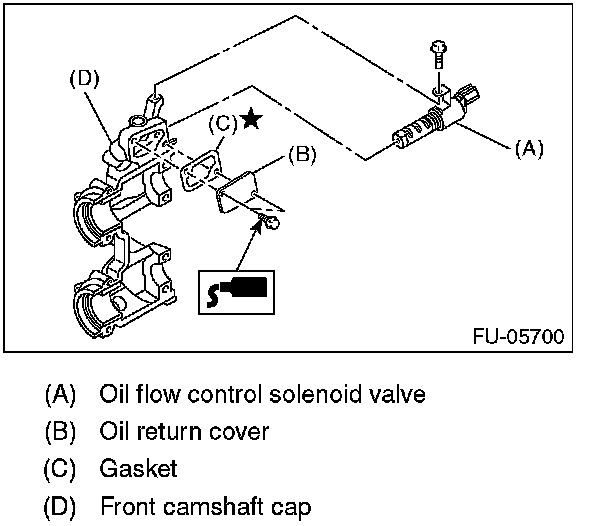 (D)

(C) ★

(B)

(A)

FU-05700

(A) Oil flow control solenoid valve

(B) Oil return cover

(C) Gasket

(D) Front camshaft cap