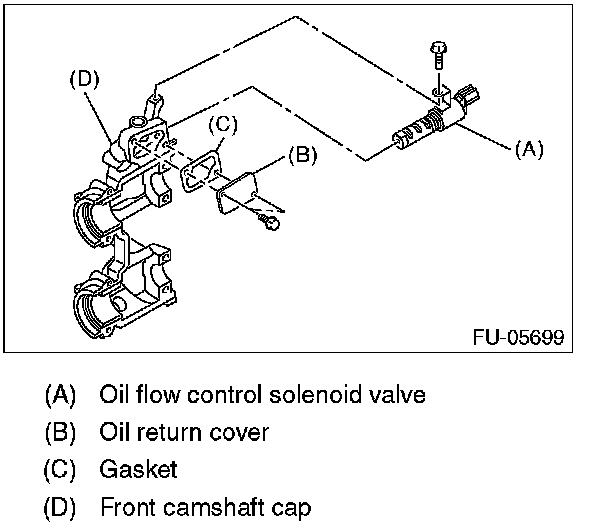 (D)
(C)
(B)
(A)
FU-05699

(A) Oil flow control solenoid valve
(B) Oil return cover
(C) Gasket
(D) Front camshaft cap