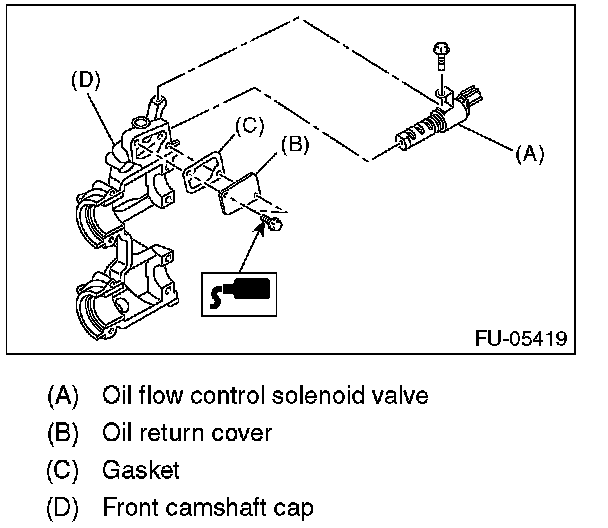 (D)
(C)
(B)
(A)
FU-05419

(A) Oil flow control solenoid valve
(B) Oil return cover
(C) Gasket
(D) Front camshaft cap