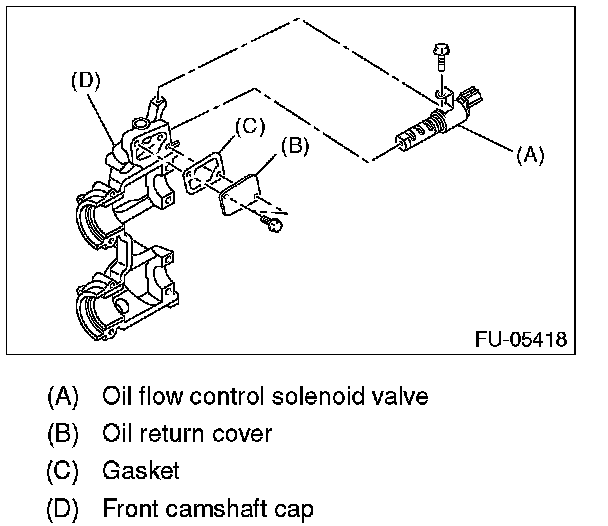 (D)

(C)

(B)

(A)

FU-05418

(A) Oil flow control solenoid valve

(B) Oil return cover

(C) Gasket

(D) Front camshaft cap