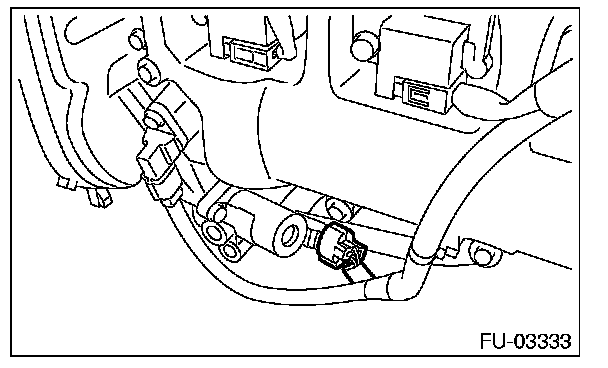 FU-03333