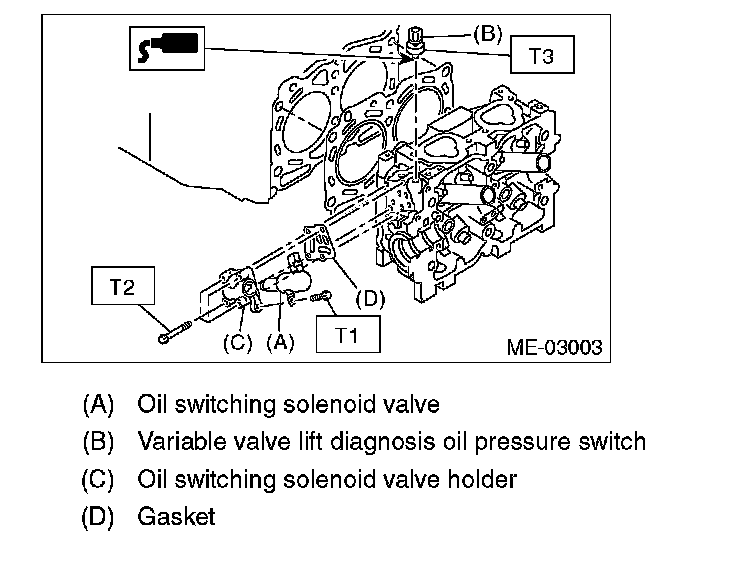 (B)
T3
T2
(D)
(C) (A)
T1
ME-03003

(A) Oil switching solenoid valve
(B) Variable valve lift diagnosis oil pressure switch
(C) Oil switching solenoid valve holder
(D) Gasket