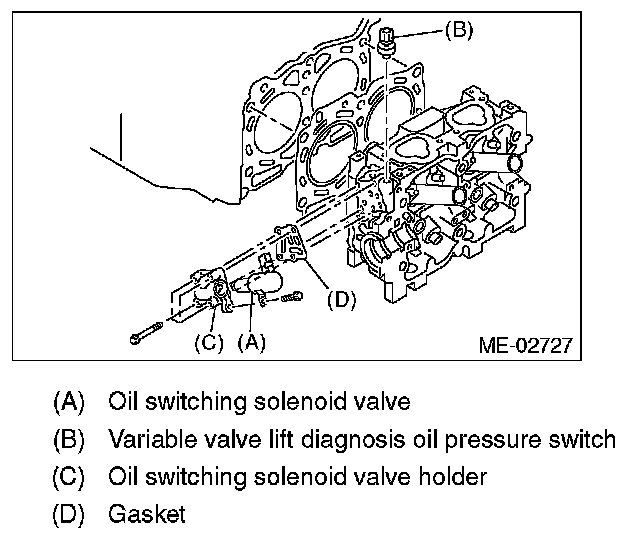 (B)

(D)

(C) (A)

ME-02727

(A) Oil switching solenoid valve

(B) Variable valve lift diagnosis oil pressure switch

(C) Oil switching solenoid valve holder

(D) Gasket