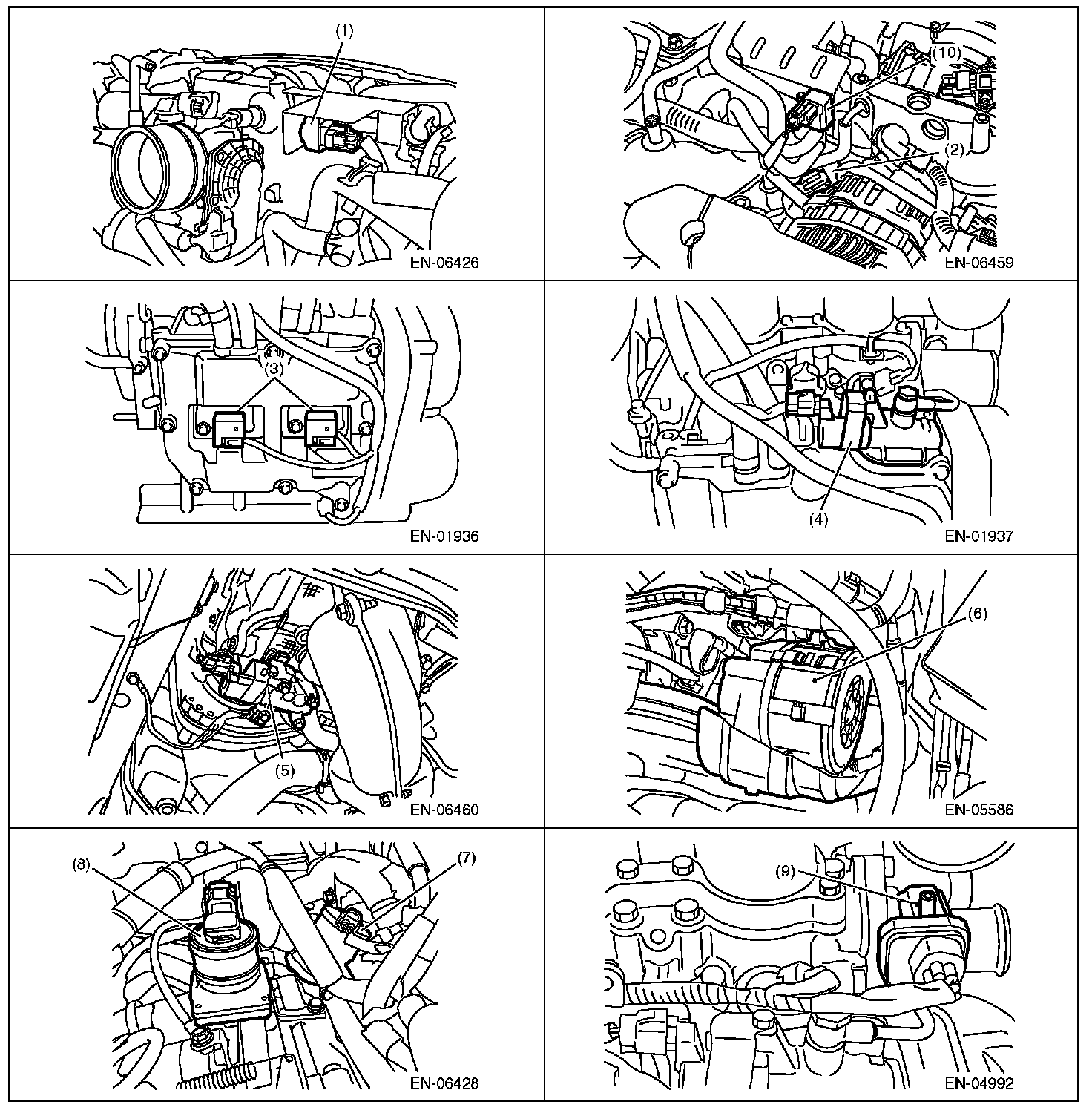 (1)
EN-06426

(10)
(2)
EN-06459

(3)
EN-01936

(4)
EN-01937

(5)
EN-06460

(6)
EN-05586

(8)
(7)
EN-06428

(9)
EN-04992