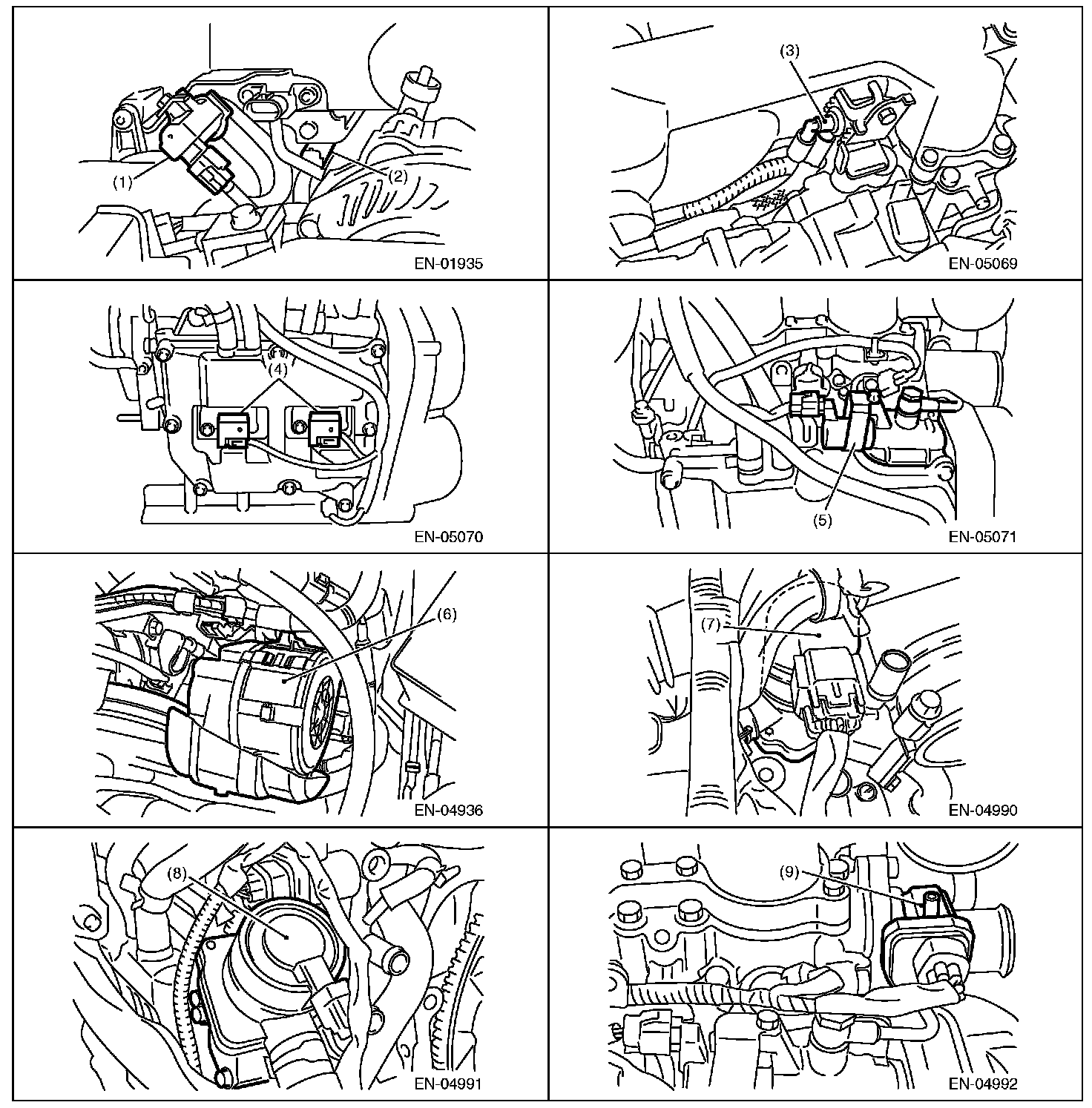 (1)
(2)
EN-01935

(3)
EN-05069

(4)
EN-05070

(5)
EN-05071

(6)
EN-04936

(7)
EN-04990

(8)
EN-04991

(9)
EN-04992