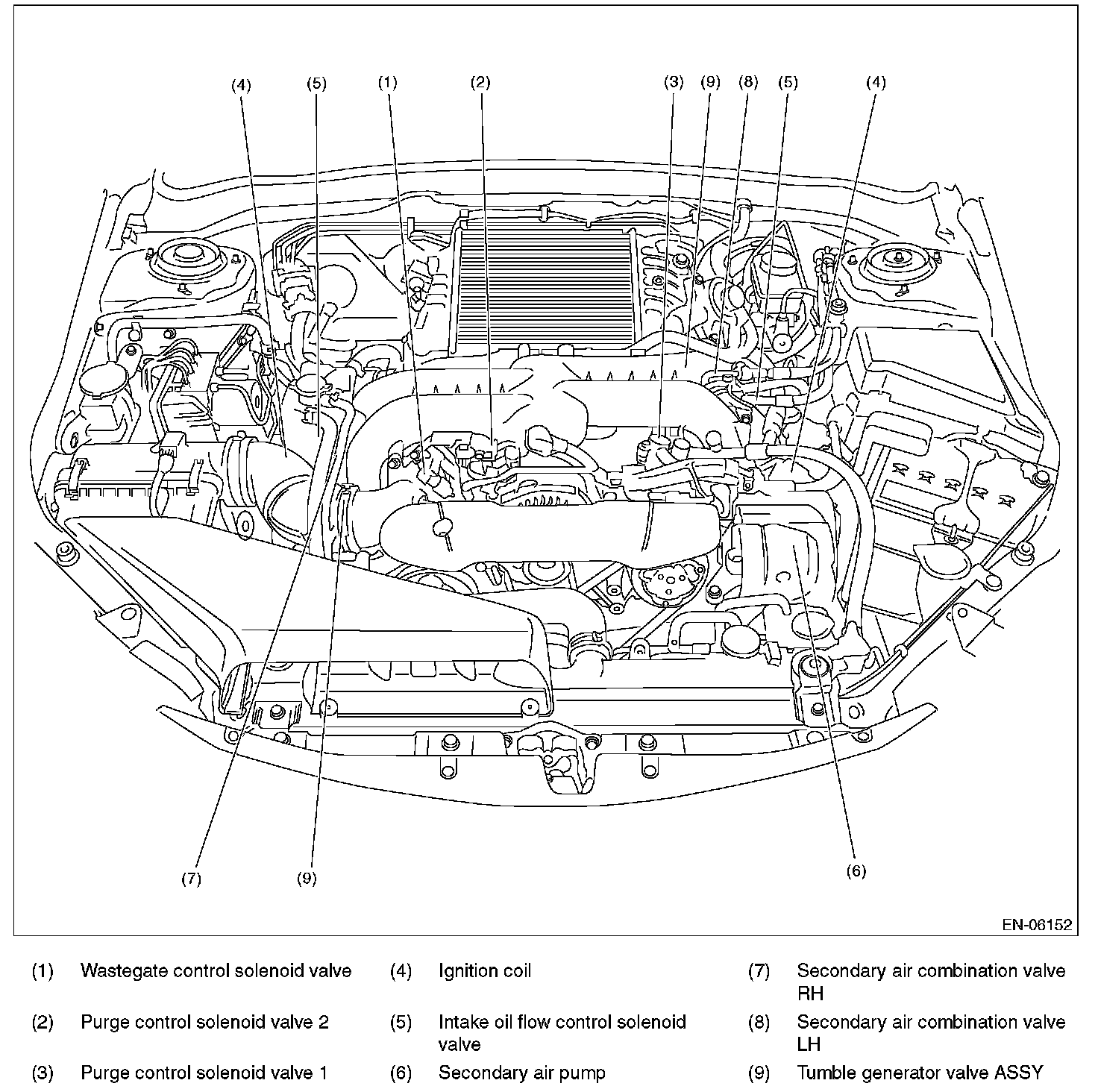 (4) (5) (1) (2) (3) (9) (8) (5) (4)

(7) (9) (6)

EN-06152

(1) Wastegate control solenoid valve

(2) Purge control solenoid valve 2

(3) Purge control solenoid valve 1

(4) Ignition coil

(5) Intake oil flow control solenoid valve

(6) Secondary air pump

(7) Secondary air combination valve RH

(8) Secondary air combination valve LH

(9) Tumble generator valve ASSY