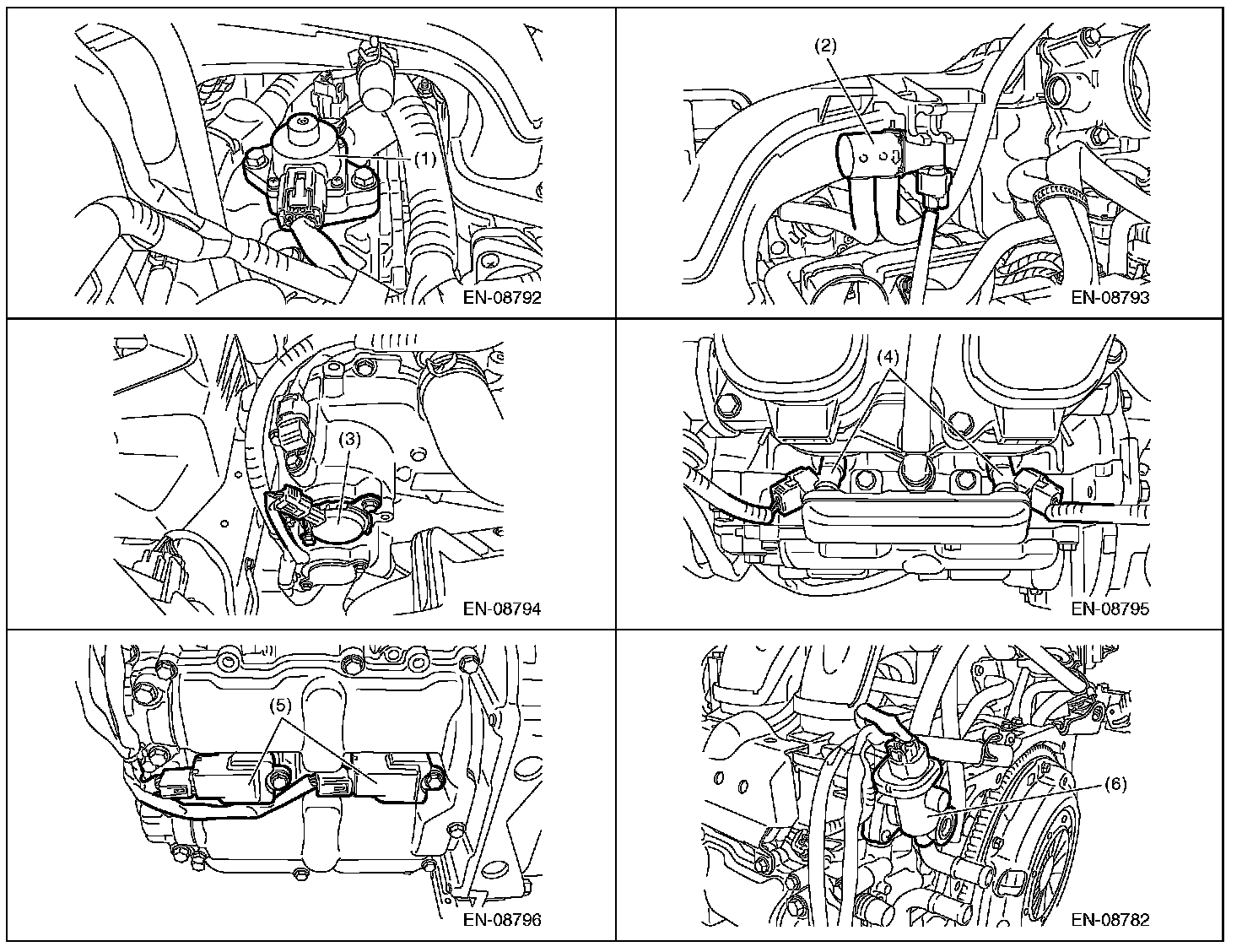 (1)

EN-08792

(2)

EN-08793

(3)

EN-08794

(4)

EN-08795

(5)

EN-08796

(6)

EN-08782