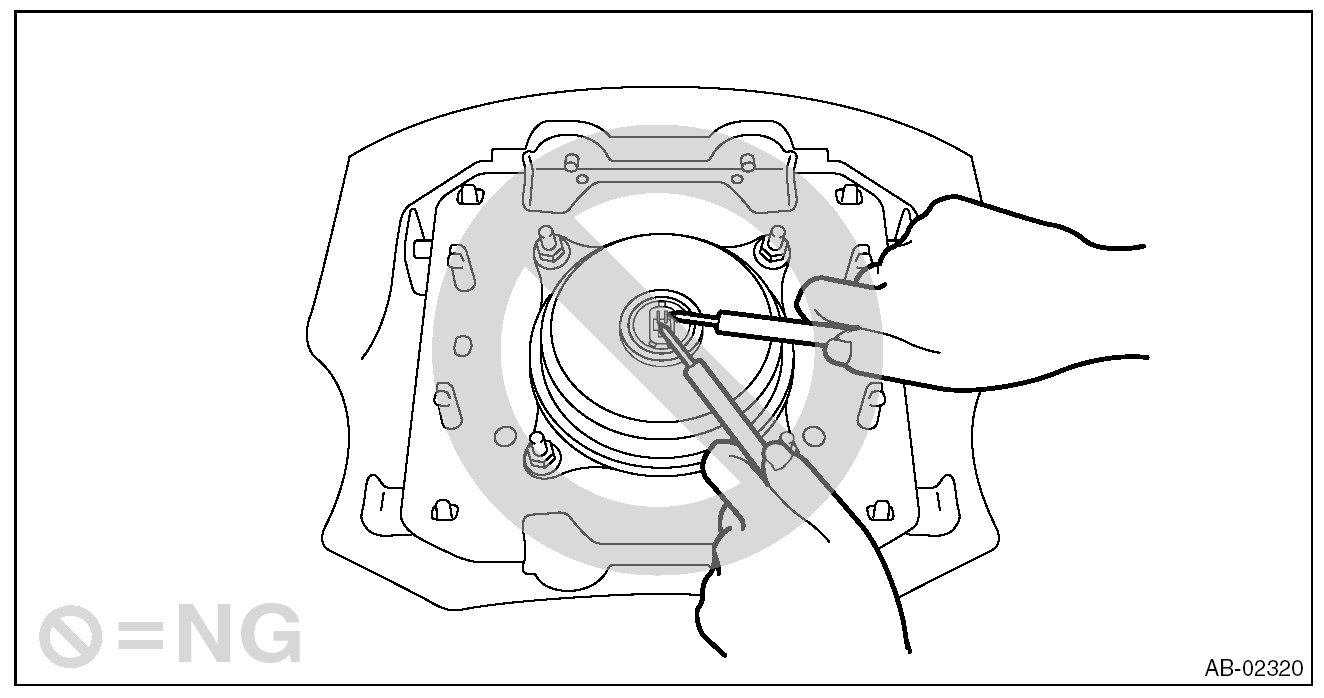 =NG

AB-02320