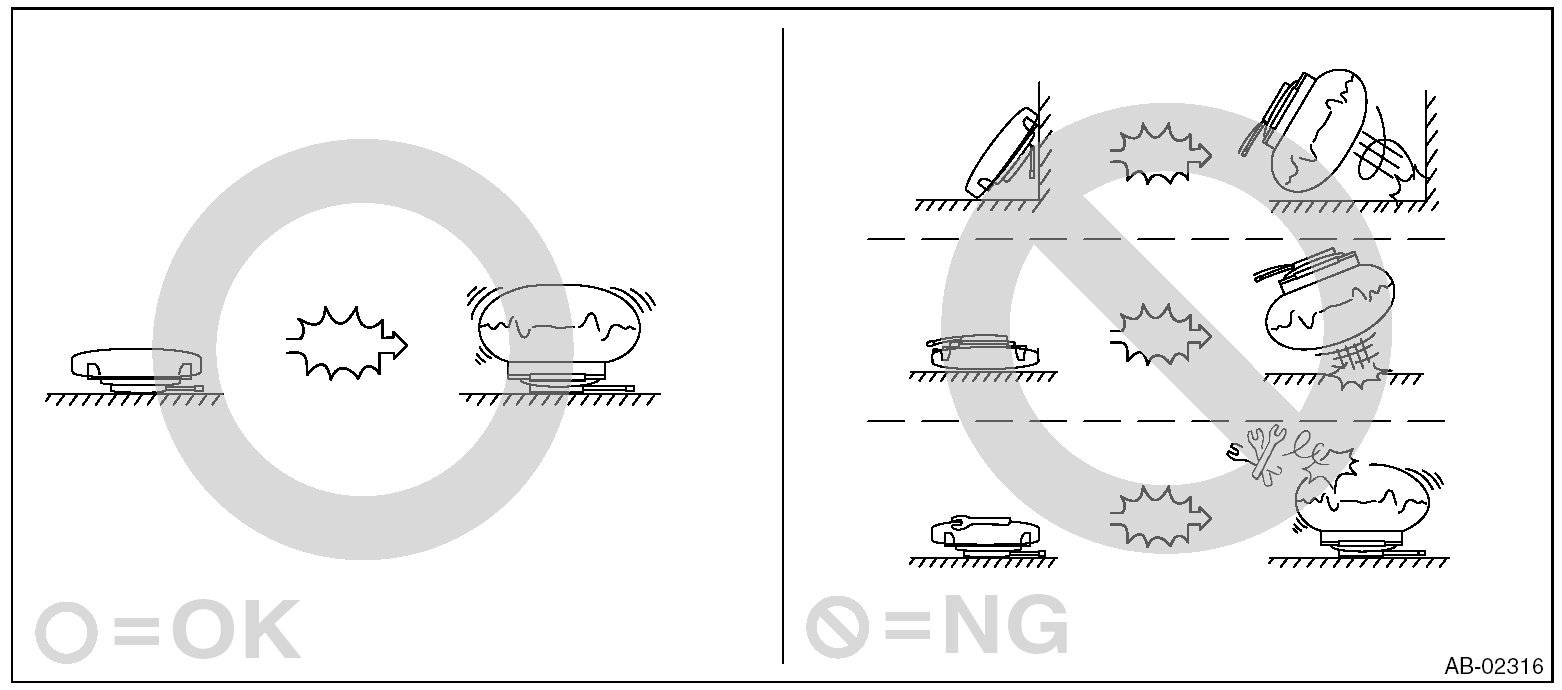 =OK

=NG

AB-02316