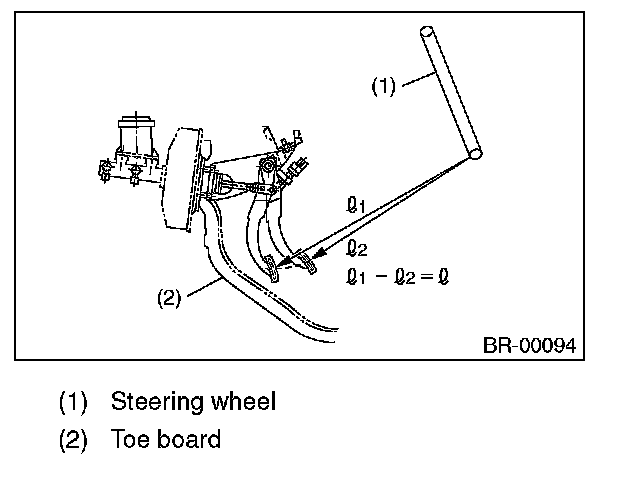 (1)

$\ell_1$

$\ell_2$

$\ell_1 - \ell_2 = \ell$

(2)

BR-00094

(1) Steering wheel

(2) Toe board