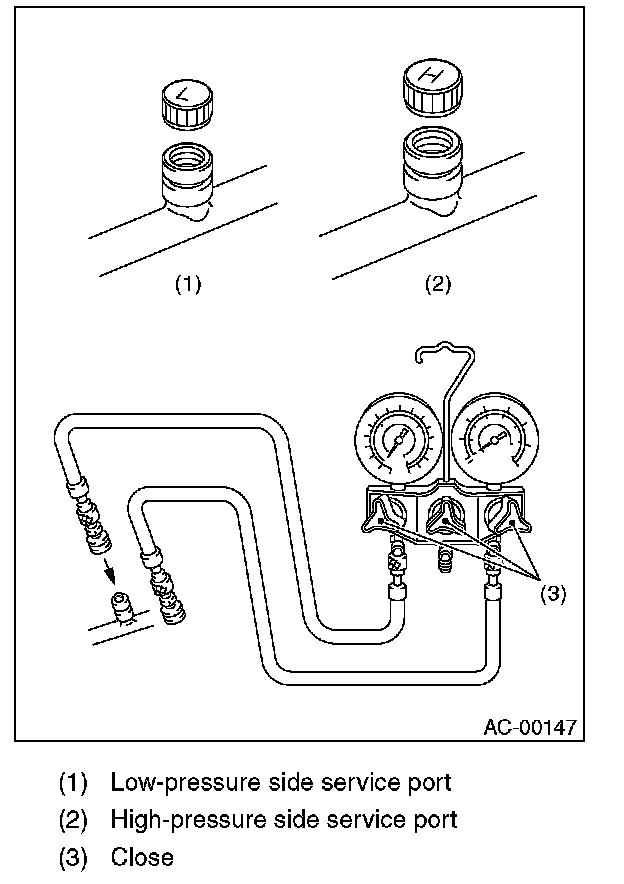 L

H

(1)

(2)

(3)

AC-00147

(1) Low-pressure side service port

(2) High-pressure side service port

(3) Close