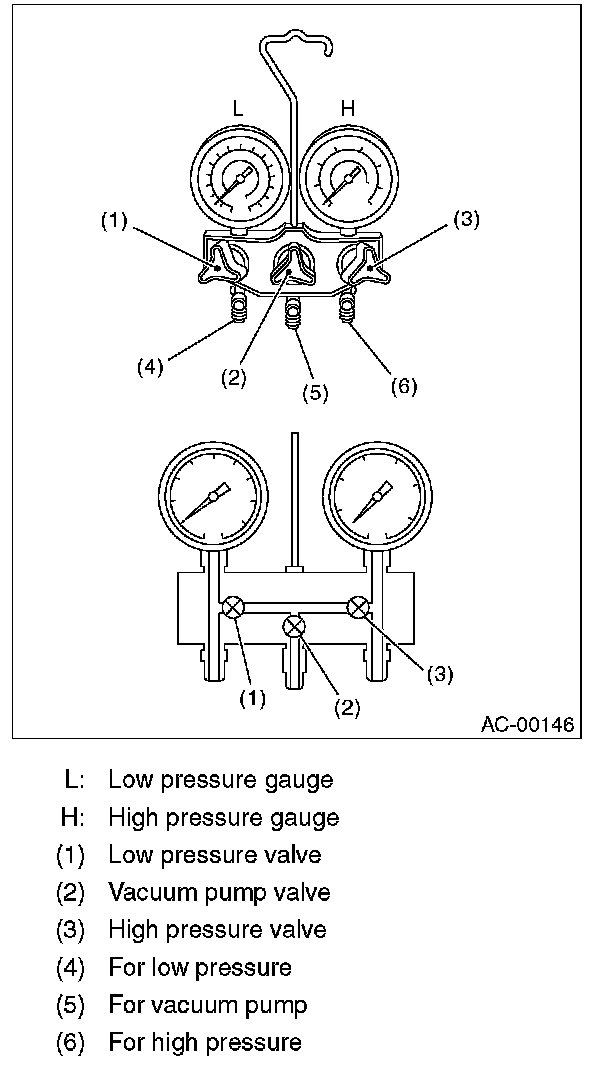 L
H
(1)
(3)
(4)
(2)
(5)
(6)
(1)
(2)
(3)
AC-00146

L: Low pressure gauge
H: High pressure gauge
(1) Low pressure valve
(2) Vacuum pump valve
(3) High pressure valve
(4) For low pressure
(5) For vacuum pump
(6) For high pressure