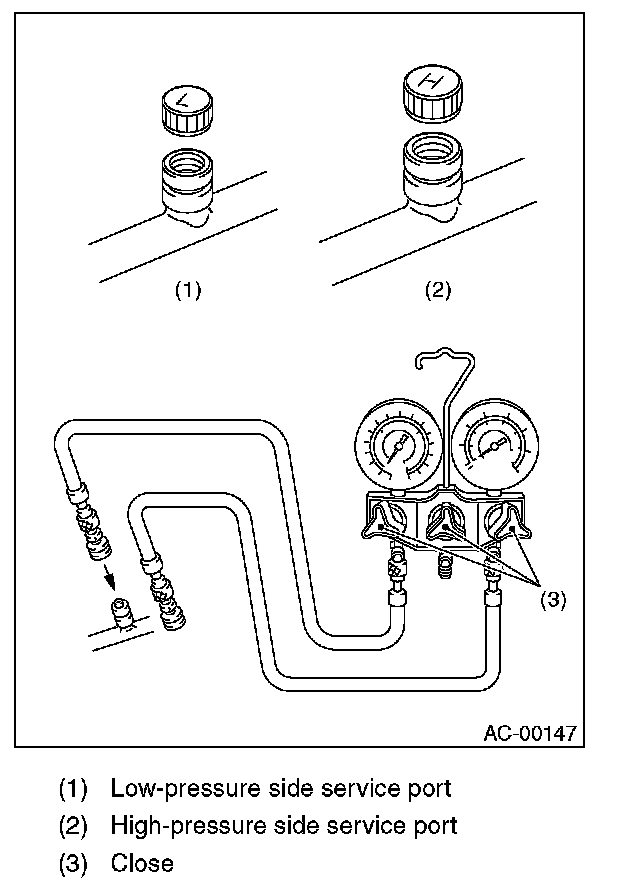 L

H

(1)

(2)

(3)

AC-00147

(1) Low-pressure side service port

(2) High-pressure side service port

(3) Close