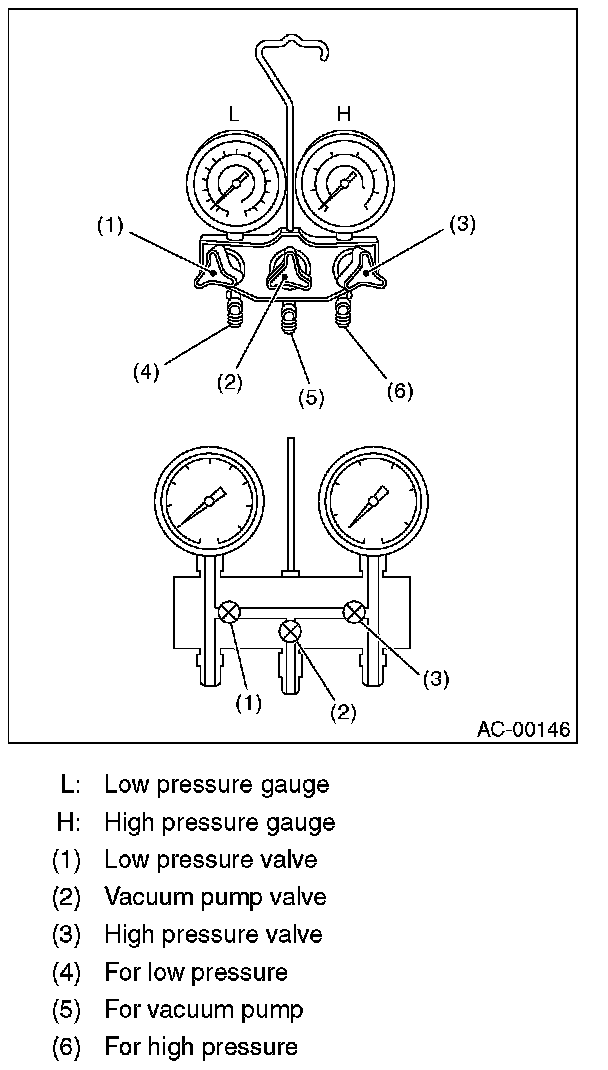 L H
(1) (3)
(4) (2) (5) (6)

(1) (2) (3)

AC-00146

L: Low pressure gauge
H: High pressure gauge
(1) Low pressure valve
(2) Vacuum pump valve
(3) High pressure valve
(4) For low pressure
(5) For vacuum pump
(6) For high pressure