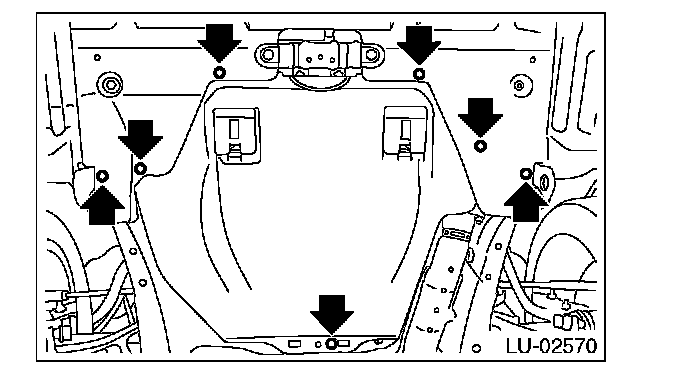 LU-02570