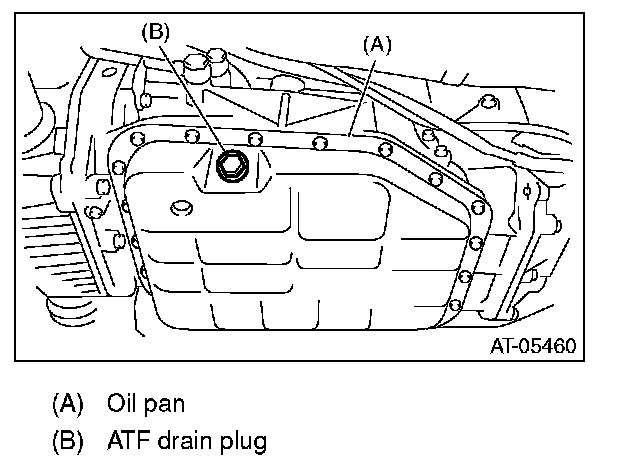 (B)
(A)
AT-05460

(A) Oil pan
(B) ATF drain plug