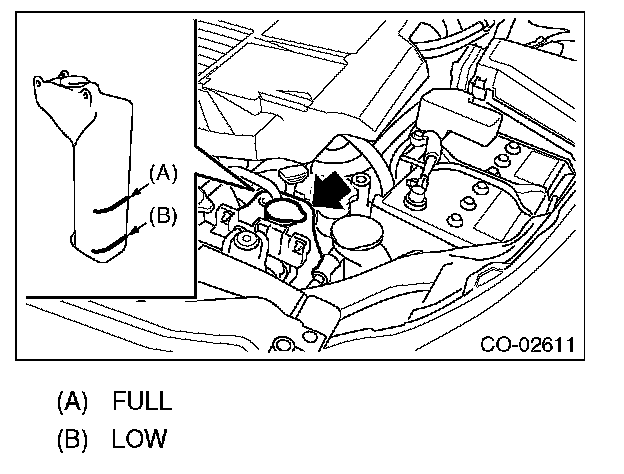 (A)
(B)
CO-02611

(A) FULL
(B) LOW