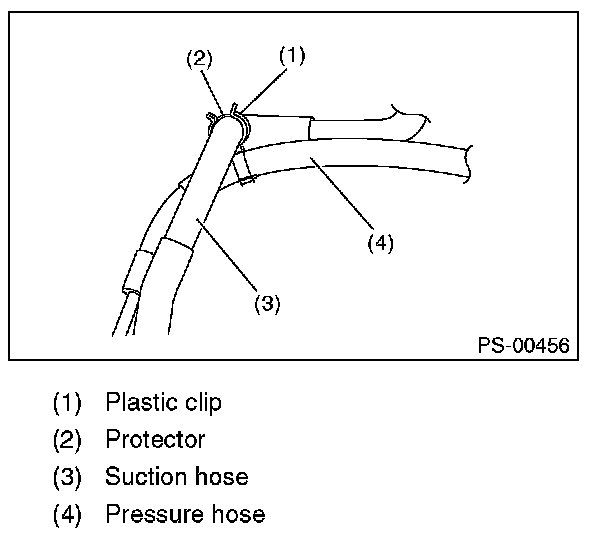 (2)
(1)
(4)
(3)
PS-00456

(1) Plastic clip
(2) Protector
(3) Suction hose
(4) Pressure hose