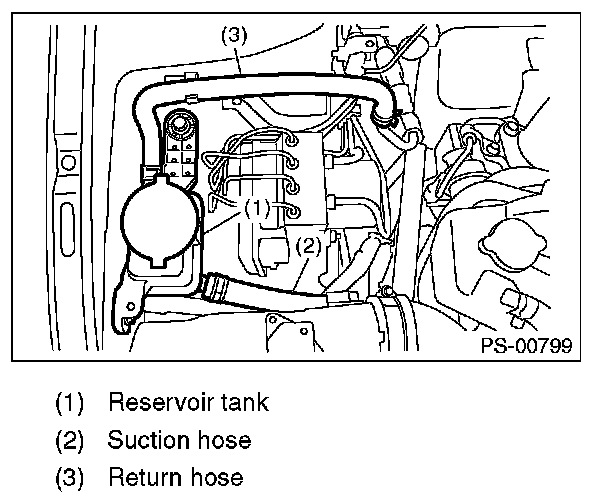 (3)

(1)

(2)

PS-00799

(1) Reservoir tank

(2) Suction hose

(3) Return hose