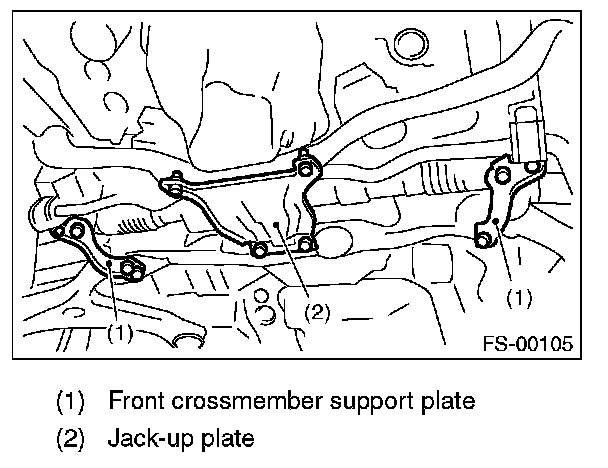 (1)
(2)
(1)
FS-00105

(1) Front crossmember support plate
(2) Jack-up plate