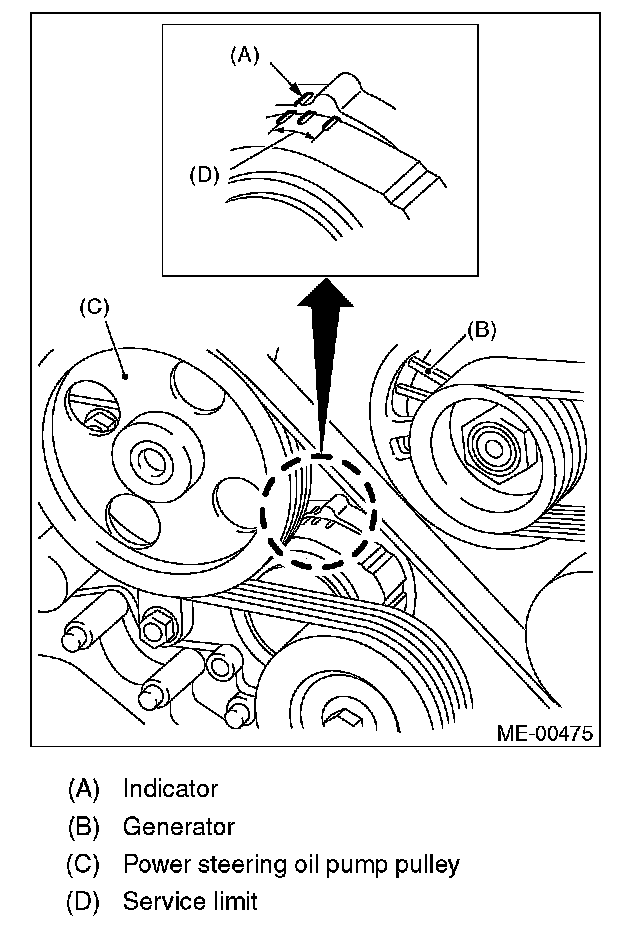 (A)

(D)

(C)

(B)

ME-00475

(A) Indicator

(B) Generator

(C) Power steering oil pump pulley

(D) Service limit